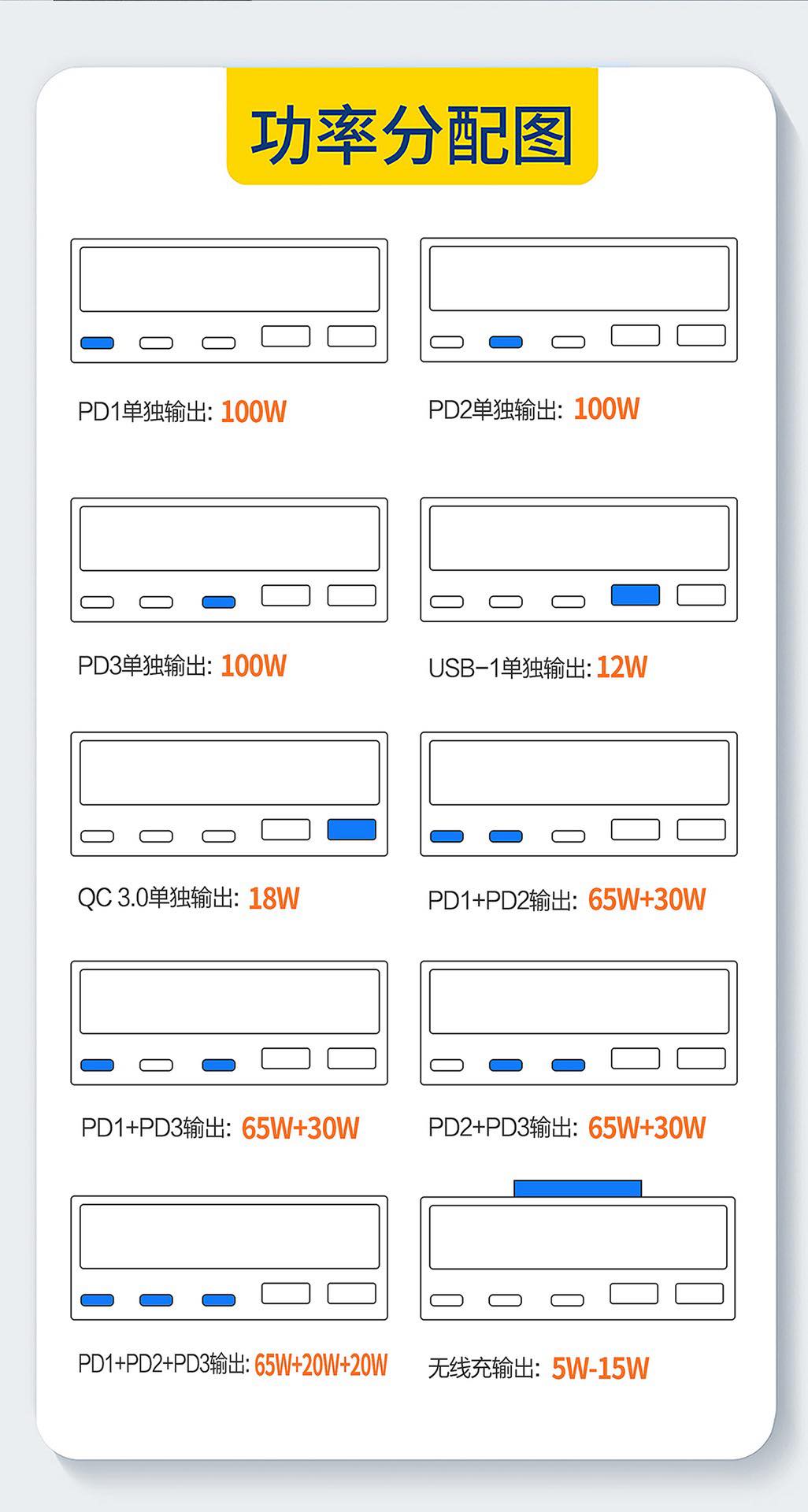 功率分配图

PD1单独输出: 100W

PD2单独输出: 100W

PD3单独输出: 100W

USB-1单独输出: 12W

QC 3.0单独输出: 18W

PD1+PD2输出: 65W+30W

PD1+PD3输出: 65W+30W

PD2+PD3输出: 65W+30W

PD1+PD2+PD3输出: 65W+20W+20W

无线充输出: 5W-15W