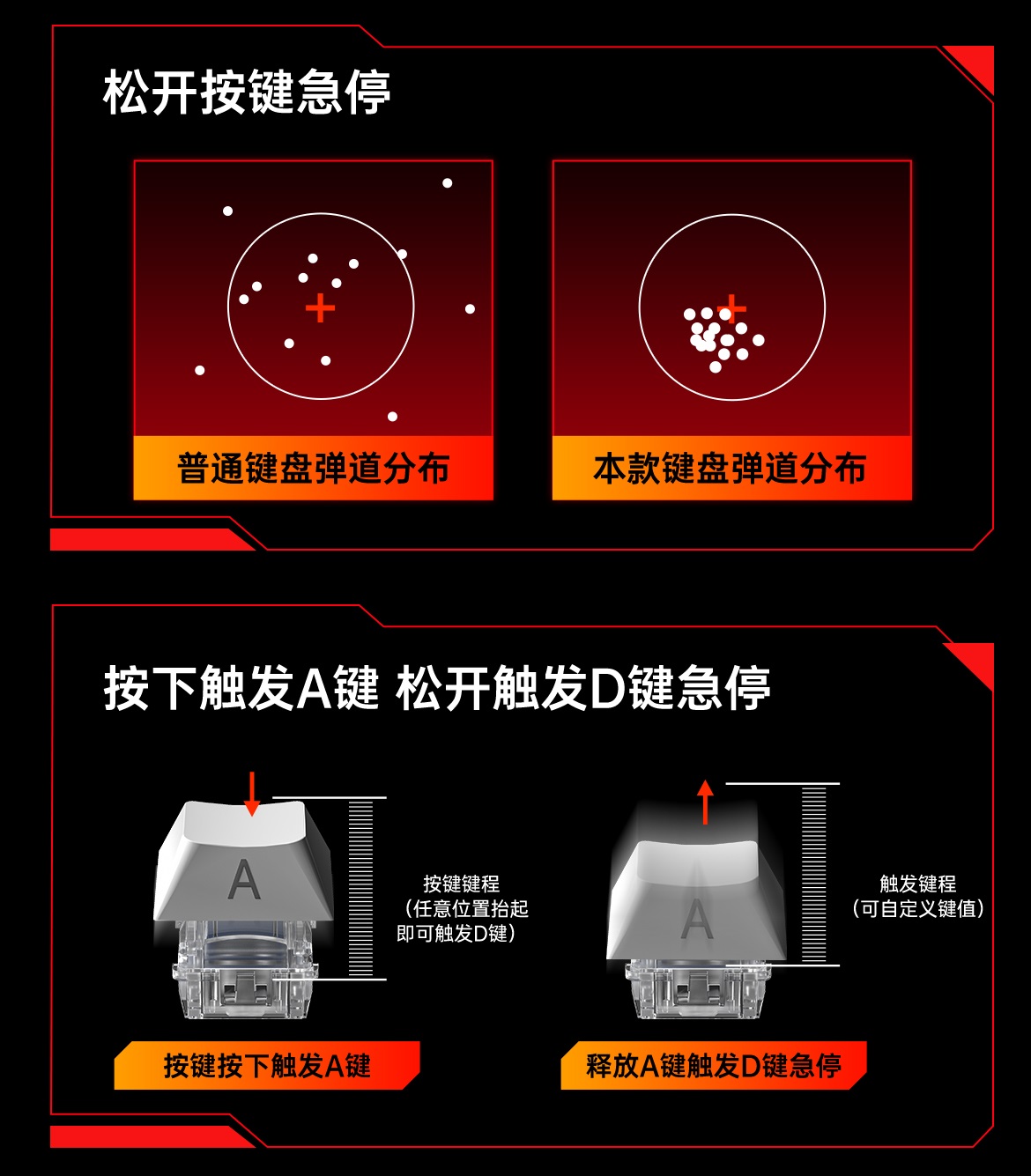 松开按键急停

普通键盘弹道分布

本款键盘弹道分布

按下触发A键 松开触发D键急停

A

按键键程
（任意位置抬起
即可触发D键）

A

触发键程
（可自定义键值）

按键按下触发A键

释放A键触发D键急停