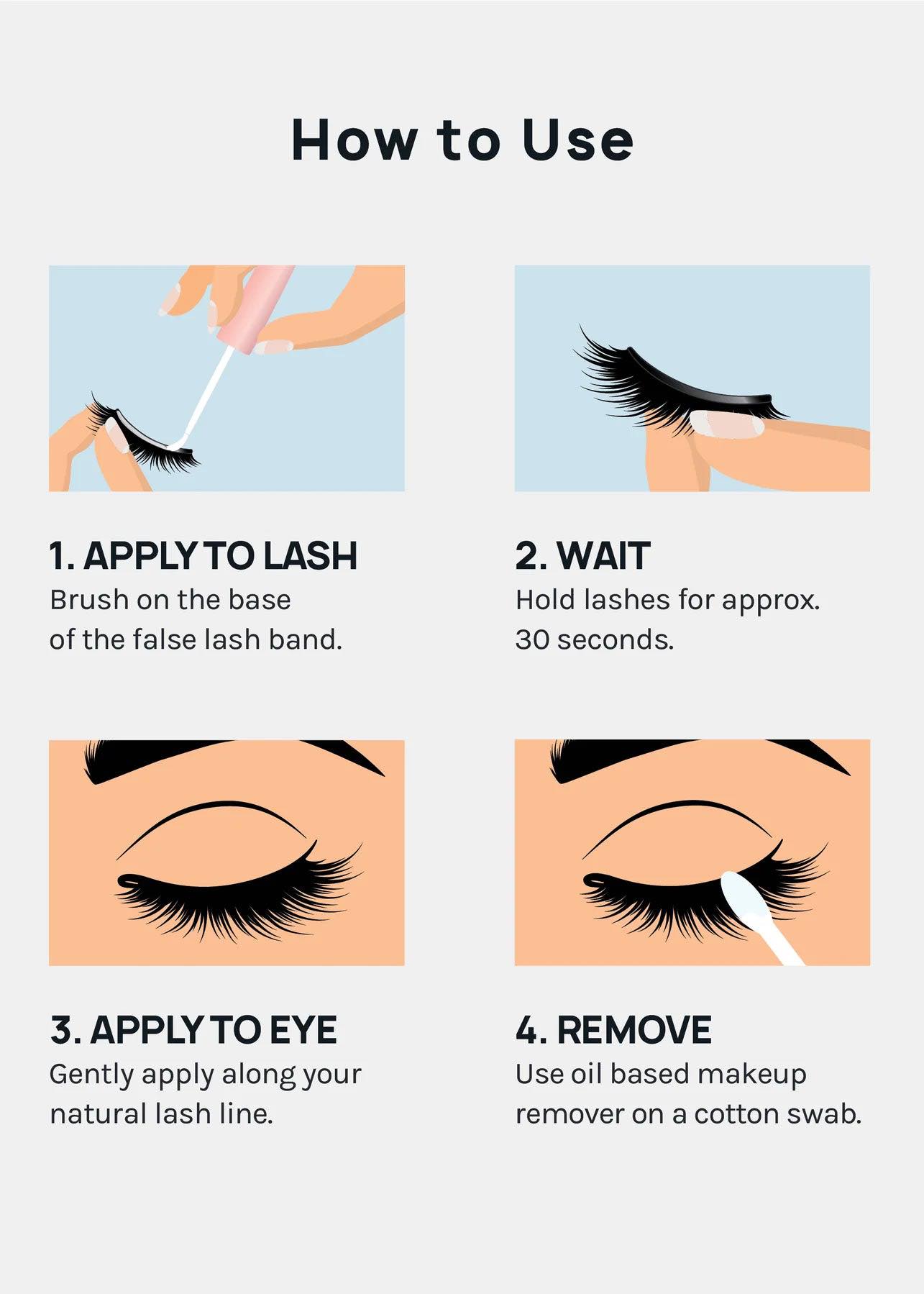 How to Use

1. APPLY TO LASH
Brush on the base of the false lash band.

2. WAIT
Hold lashes for approx. 30 seconds.

3. APPLY TO EYE
Gently apply along your natural lash line.

4. REMOVE
Use oil based makeup remover on a cotton swab.