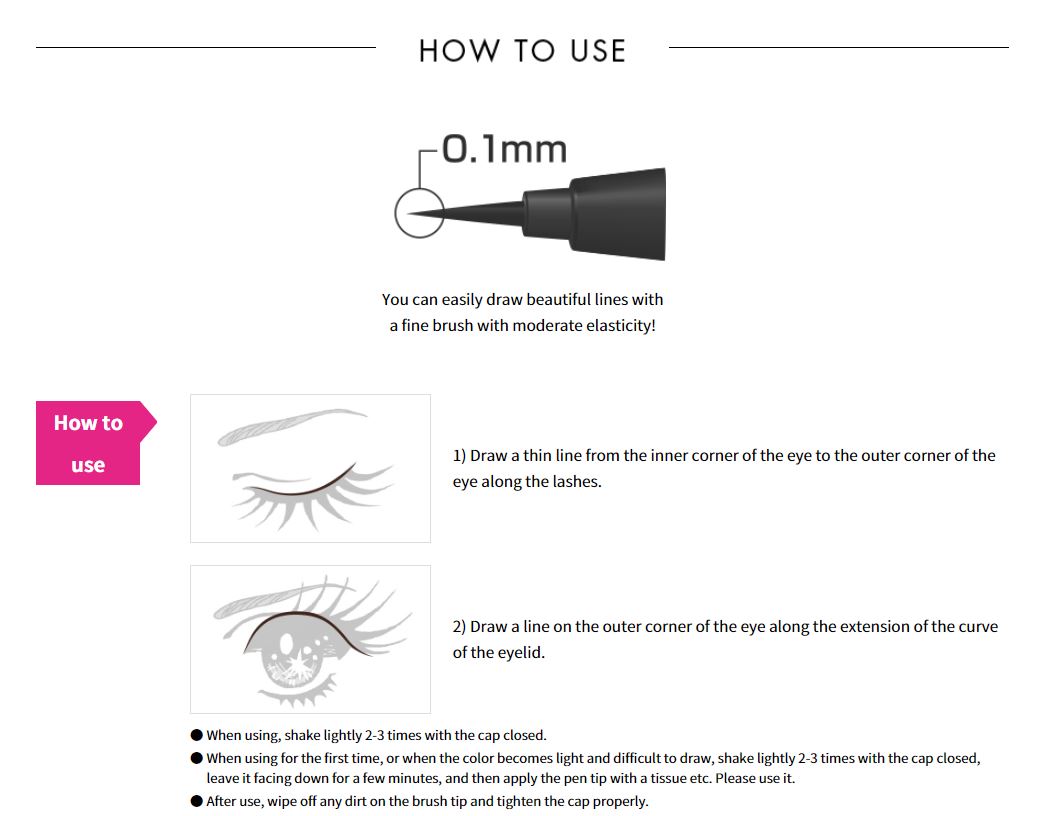 HOW TO USE

0.1mm

You can easily draw beautiful lines with a fine brush with moderate elasticity!

How to use

1) Draw a thin line from the inner corner of the eye to the outer corner of the eye along the lashes.

2) Draw a line on the outer corner of the eye along the extension of the curve of the eyelid.

● When using, shake lightly 2-3 times with the cap closed.
● When using for the first time, or when the color becomes light and difficult to draw, shake lightly 2-3 times with the cap closed, leave it facing down for a few minutes, and then apply the pen tip with a tissue etc. Please use it.
● After use, wipe off any dirt on the brush tip and tighten the cap properly.