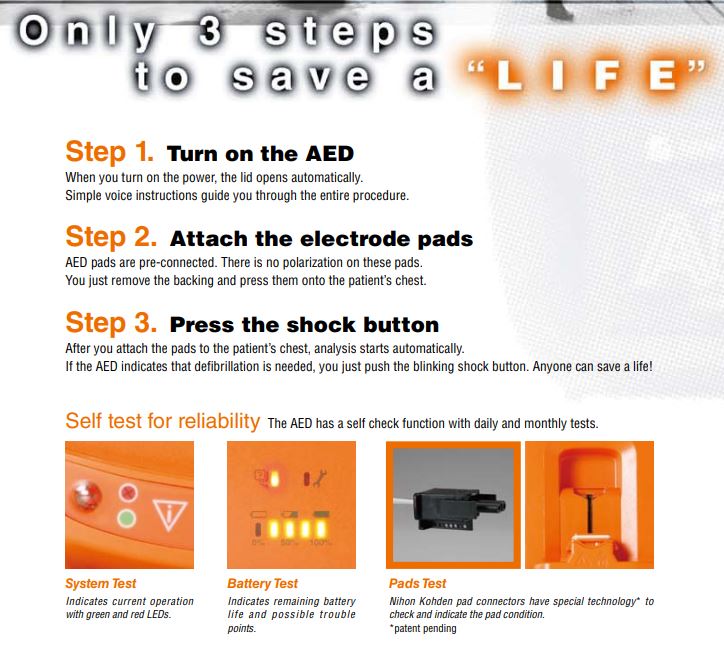 Only 3 steps to save a "LIFE"

Step 1. Turn on the AED
When you turn on the power, the lid opens automatically.
Simple voice instructions guide you through the entire procedure.

Step 2. Attach the electrode pads
AED pads are pre-connected. There is no polarization on these pads.
You just remove the backing and press them onto the patient's chest.

Step 3. Press the shock button
After you attach the pads to the patient's chest, analysis starts automatically.
If the AED indicates that defibrillation is needed, you just push the blinking shock button. Anyone can save a life!

Self test for reliability The AED has a self check function with daily and monthly tests.

0% 50% 100%

System Test
Indicates current operation with green and red LEDs.

Battery Test
Indicates remaining battery life and possible trouble points.

Pads Test
Nihon Kohden pad connectors have special technology* to check and indicate the pad condition.
*patent pending