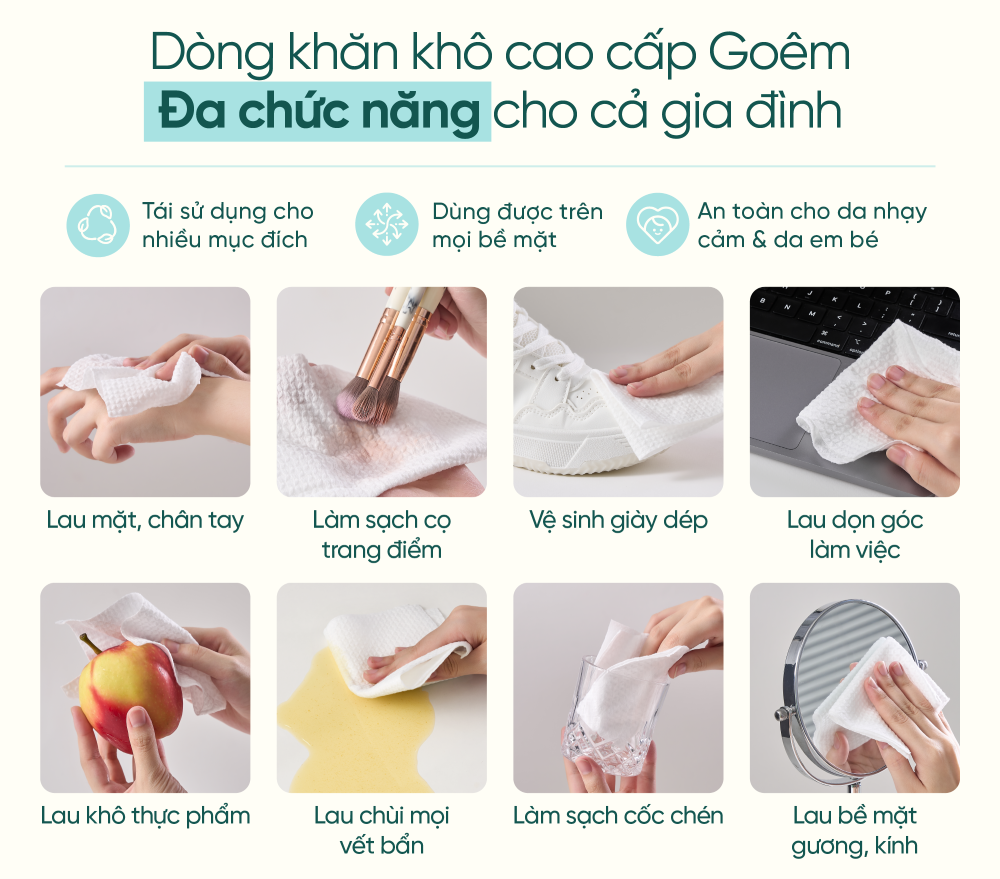 Dòng khăn khô cao cấp Goêm
Đa chức năng cho cả gia đình

Tái sử dụng cho nhiều mục đích

Dùng được trên mọi bề mặt

An toàn cho da nhạy cảm & da em bé

Lau mặt, chân tay

Làm sạch cọ trang điểm

Vệ sinh giày dép

Lau dọn góc làm việc

Lau khô thực phẩm

Lau chùi mọi vết bẩn

Làm sạch cốc chén

Lau bề mặt gương, kính