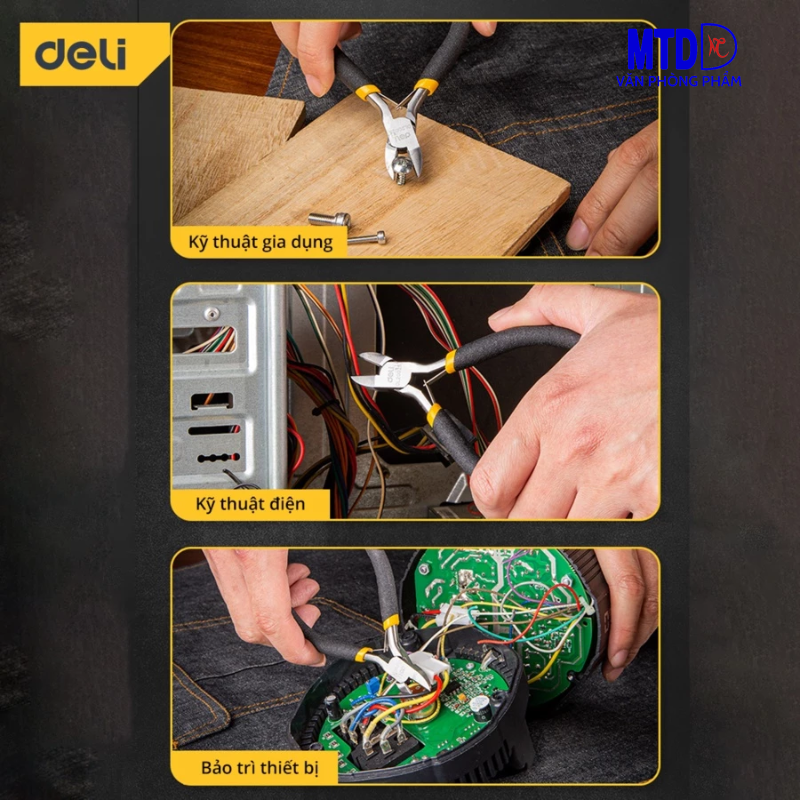 deli

MTD
VĂN PHÒNG PHẨM

Kỹ thuật gia dụng

Kỹ thuật điện

Bảo trì thiết bị