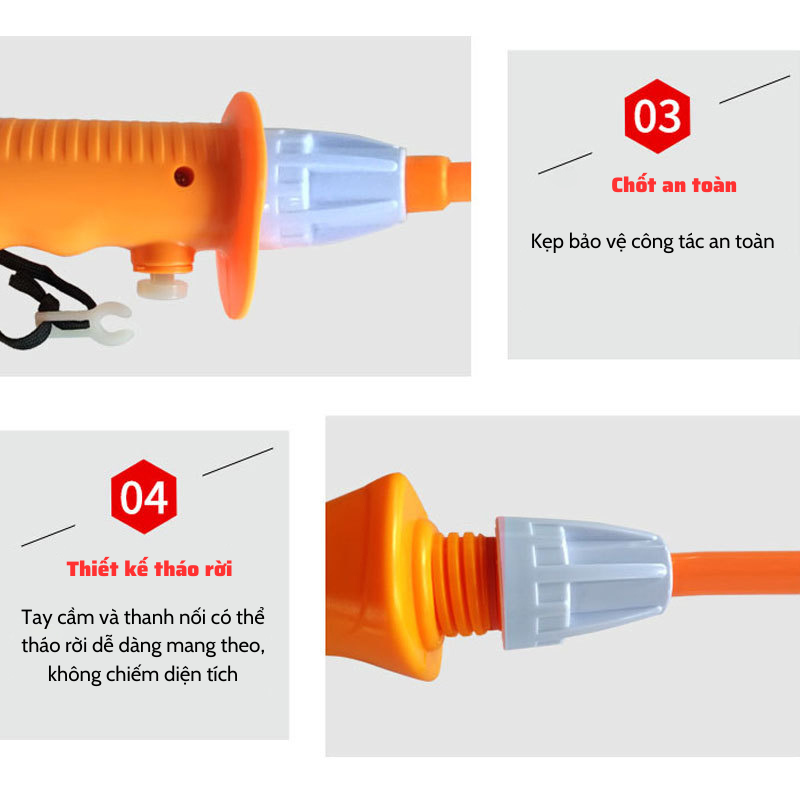 03

Chốt an toàn

Kẹp bảo vệ công tác an toàn

04

Thiết kế tháo rời

Tay cầm và thanh nối có thể tháo rời dễ dàng mang theo, không chiếm diện tích