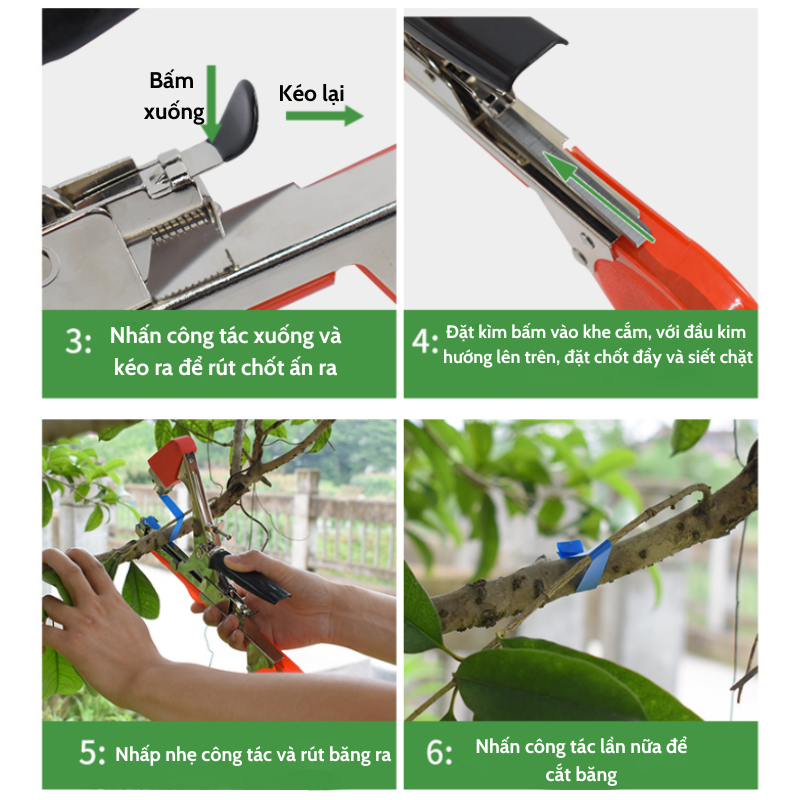 Bấm xuống

Kéo lại

3: Nhấn công tác xuống và kéo ra để rút chốt ấn ra

4: Đặt kìm bấm vào khe cắm, với đầu kim hướng lên trên, đặt chốt đẩy và siết chặt

5: Nhấp nhẹ công tác và rút băng ra

6: Nhấn công tác lần nữa để cắt băng