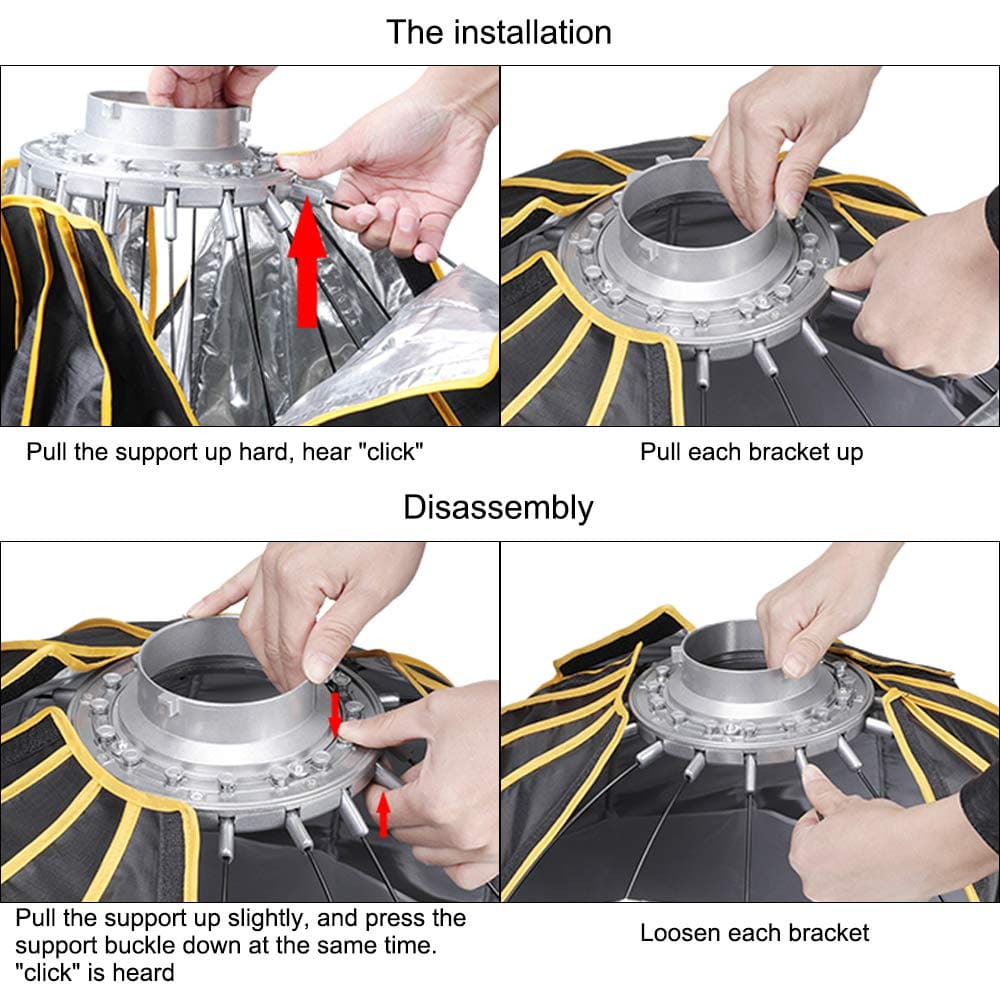 The installation

Pull the support up hard, hear "click"

Pull each bracket up

Disassembly

Pull the support up slightly, and press the support buckle down at the same time. "click" is heard

Loosen each bracket