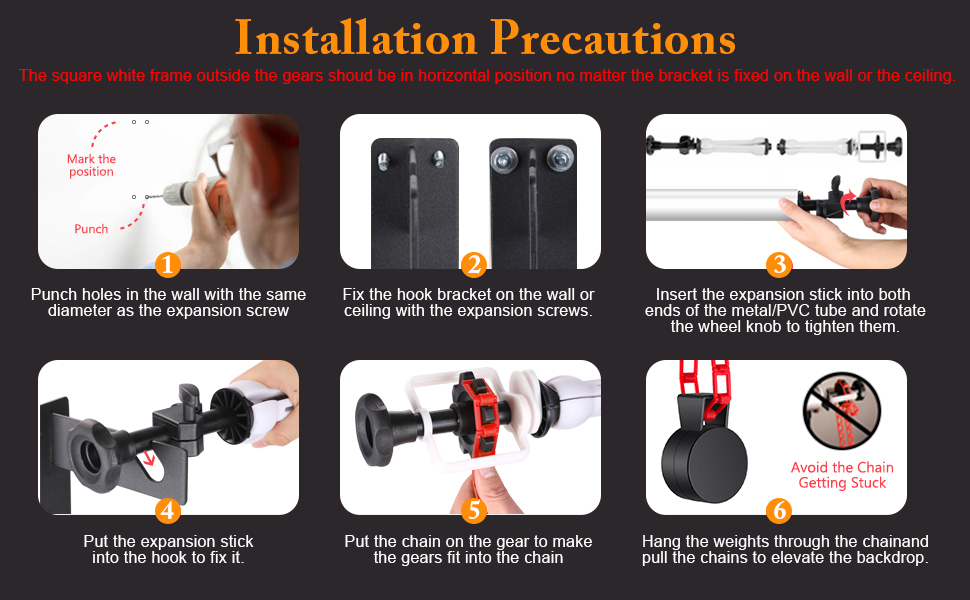 Installation Precautions

The square white frame outside the gears shoud be in horizontal position no matter the bracket is fixed on the wall or the ceiling.

Mark the position

Punch

1

Punch holes in the wall with the same diameter as the expansion screw

2

Fix the hook bracket on the wall or ceiling with the expansion screws.

3

Insert the expansion stick into both ends of the metal/PVC tube and rotate the wheel knob to tighten them.

4

Put the expansion stick into the hook to fix it.

5

Put the chain on the gear to make the gears fit into the chain

Avoid the Chain Getting Stuck

6

Hang the weights through the chainand pull the chains to elevate the backdrop.