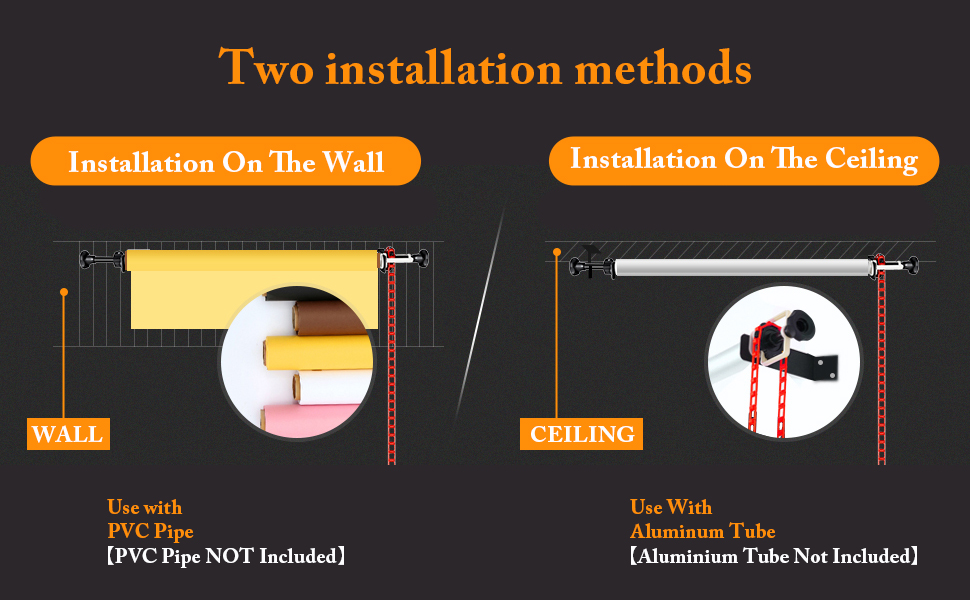 Two installation methods

Installation On The Wall

WALL

Use with
PVC Pipe
【PVC Pipe NOT Included】

Installation On The Ceiling

CEILING

Use With
Aluminum Tube
【Aluminium Tube Not Included】