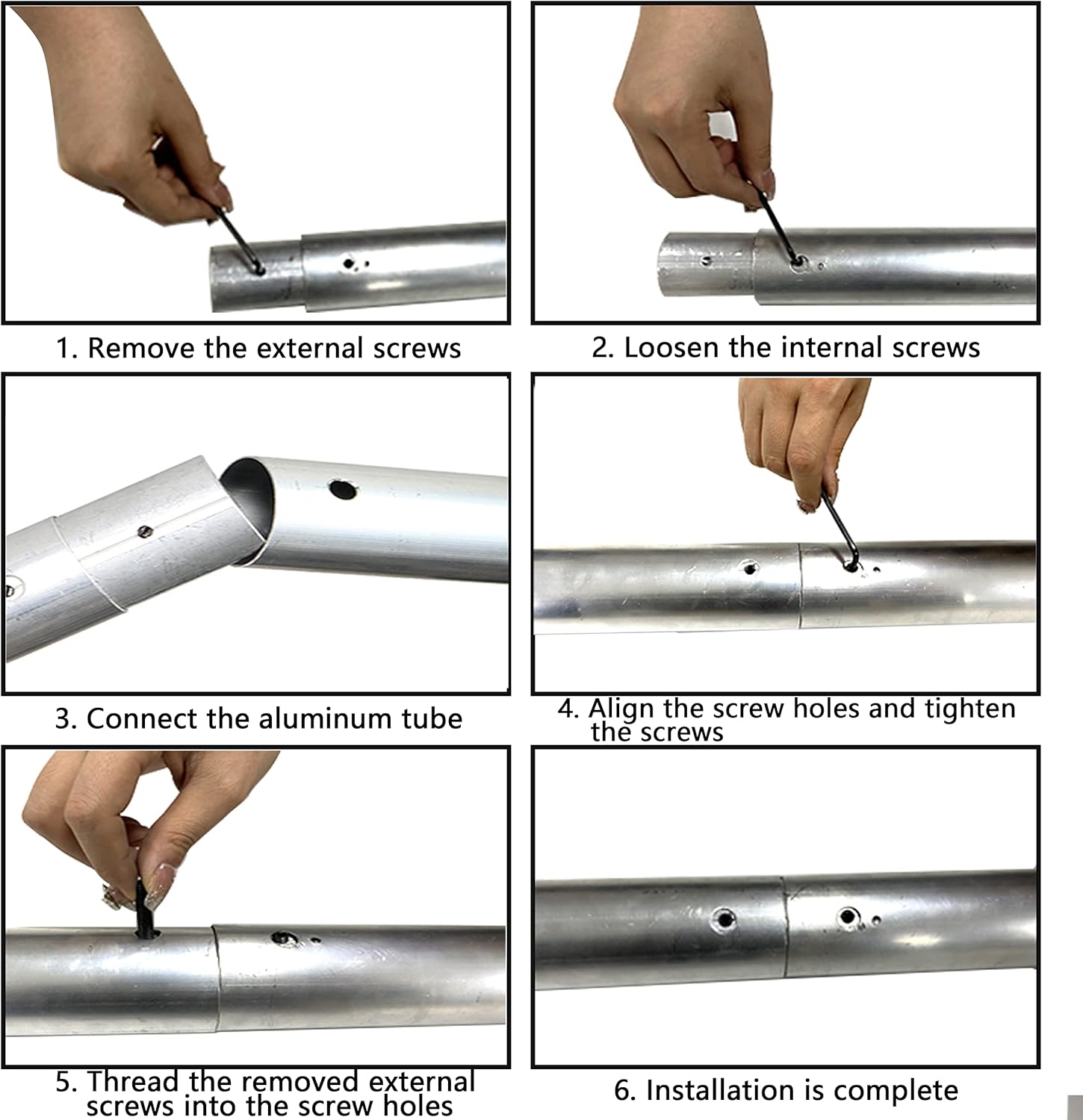 1. Remove the external screws

2. Loosen the internal screws

3. Connect the aluminum tube

4. Align the screw holes and tighten the screws

5. Thread the removed external screws into the screw holes

6. Installation is complete