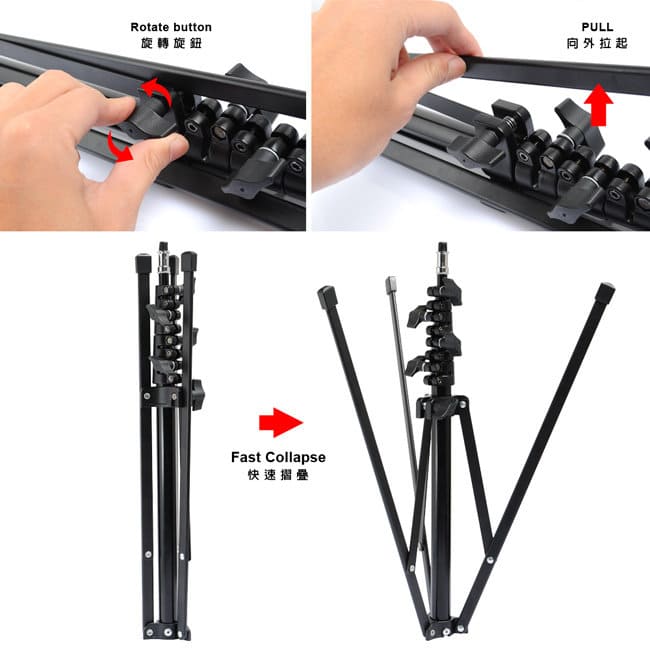 Rotate button
旋轉旋鈕

PULL
向外拉起

Fast Collapse
快速摺疊