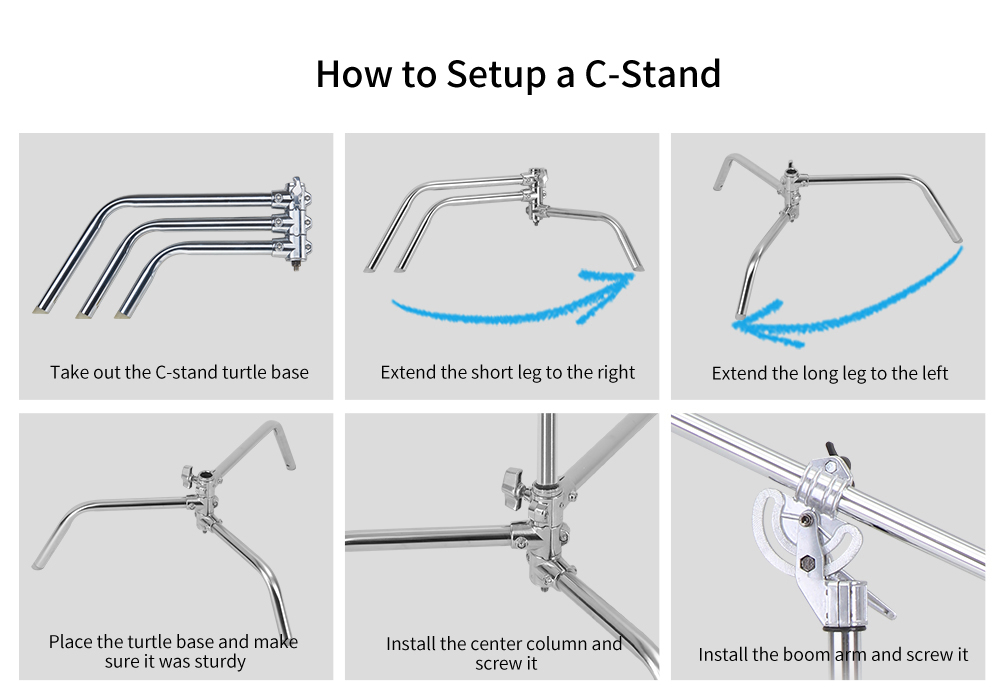 How to Setup a C-Stand

Take out the C-stand turtle base

Extend the short leg to the right

Extend the long leg to the left

Place the turtle base and make sure it was sturdy

Install the center column and screw it

Install the boom arm and screw it