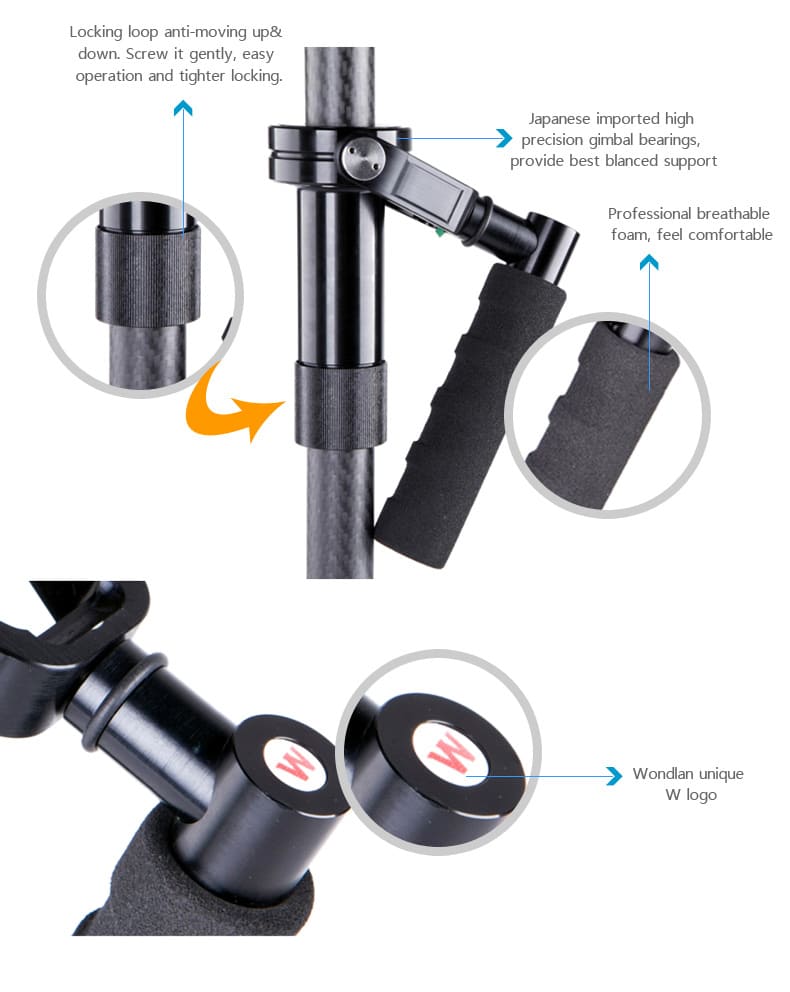 Locking loop anti-moving up& down. Screw it gently, easy operation and tighter locking.

Japanese imported high precision gimbal bearings, provide best blanced support

Professional breathable foam, feel comfortable

W

W

Wondlan unique W logo