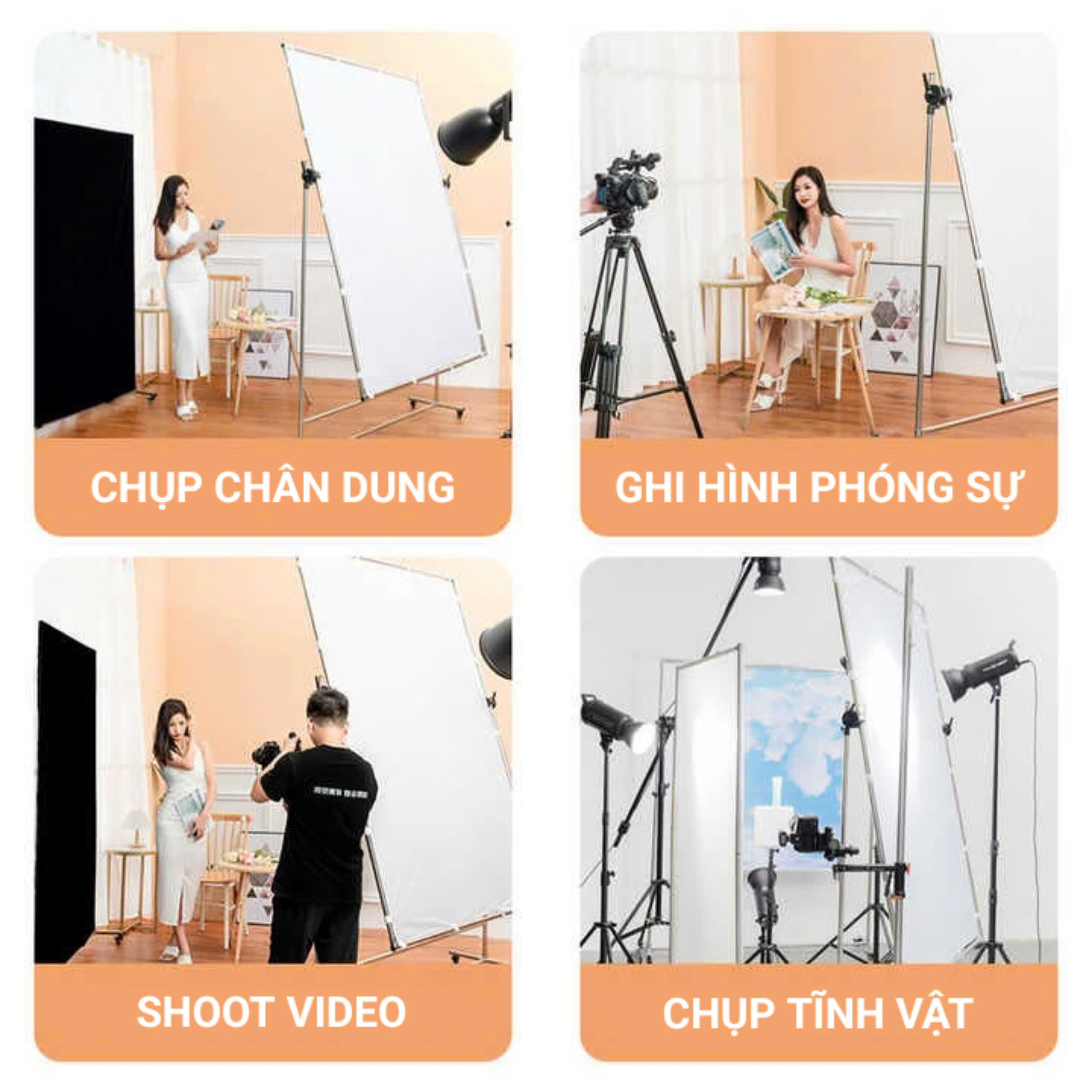 CHỤP CHÂN DUNG

GHI HÌNH PHÓNG SỰ

SHOOT VIDEO

CHỤP TĨNH VẬT