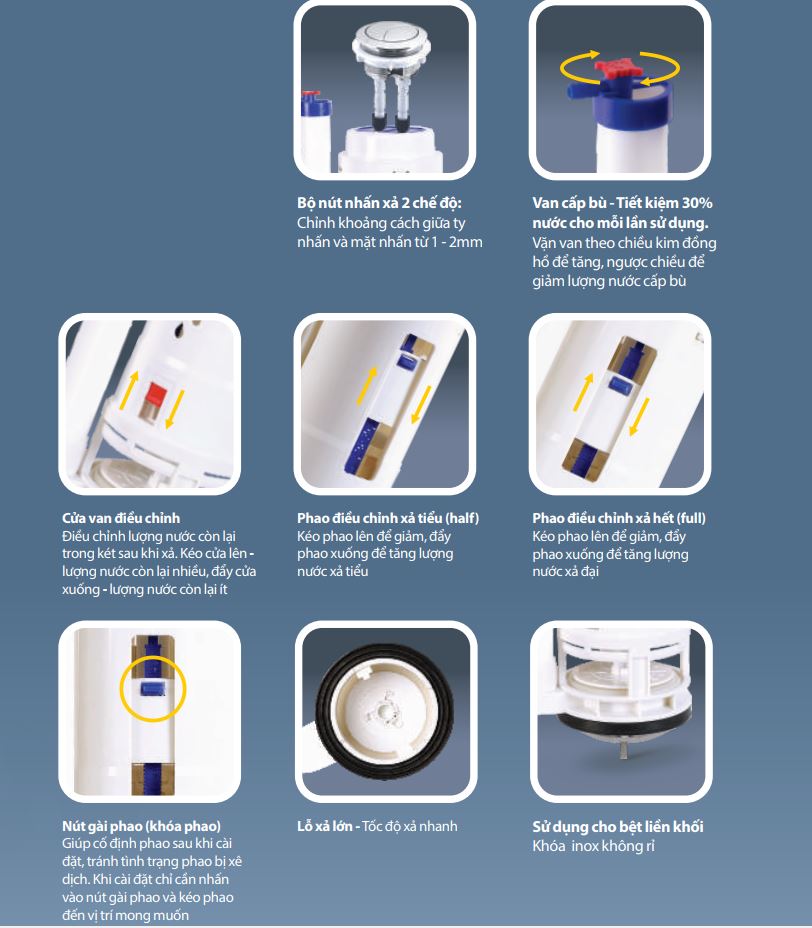 Bộ nút nhấn xả 2 chế độ:
Chỉnh khoảng cách giữa ty nhấn và mặt nhấn từ 1 - 2mm

Van cấp bù - Tiết kiệm 30% nước cho mỗi lần sử dụng.
Vặn van theo chiều kim đồng hồ để tăng, ngược chiều để giảm lượng nước cấp bù

Cửa van điều chỉnh
Điều chỉnh lượng nước còn lại trong két sau khi xả. Kéo cửa lên - lượng nước còn lại nhiều, đẩy cửa xuống - lượng nước còn lại ít

Phao điều chỉnh xả tiểu (half)
Kéo phao lên để giảm, đẩy phao xuống để tăng lượng nước xả tiểu

Phao điều chỉnh xả hết (full)
Kéo phao lên để giảm, đẩy phao xuống để tăng lượng nước xả đại

Nút gài phao (khóa phao)
Giúp cố định phao sau khi cài đặt, tránh tình trạng phao bị xê dịch. Khi cài đặt chỉ cần nhấn vào nút gài phao và kéo phao đến vị trí mong muốn

Lỗ xả lớn - Tốc độ xả nhanh

Sử dụng cho bệt liền khối
Khóa inox không rỉ