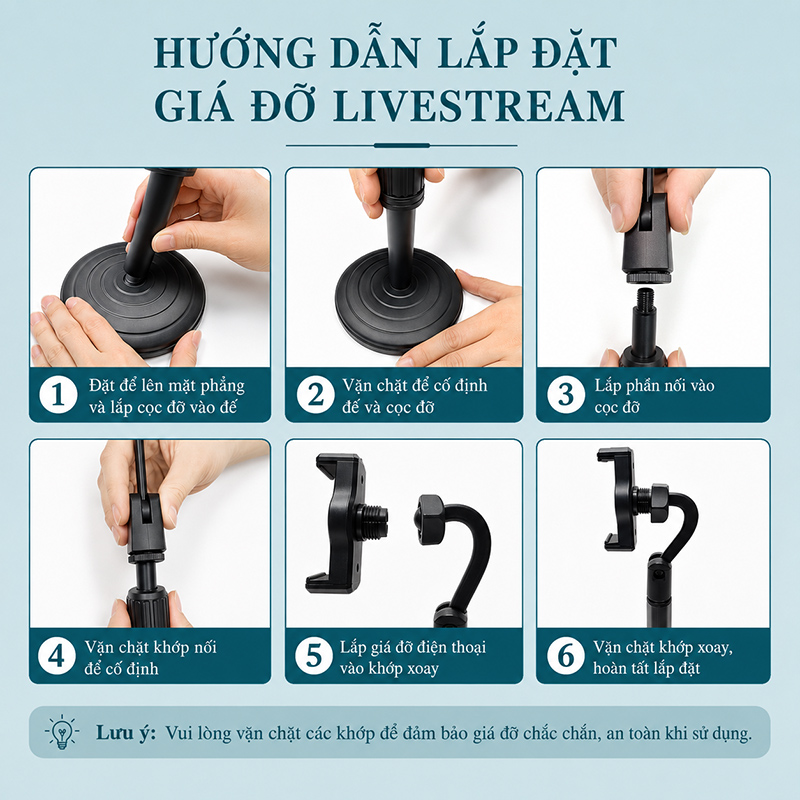 HƯỚNG DẪN LẮP ĐẶT GIÁ ĐỠ LIVESTREAM

1 Đặt để lên mặt phẳng và lắp cọc đỡ vào đế

2 Vặn chặt để cố định đế và cọc đỡ

3 Lắp phần nối vào cọc đỡ

4 Vặn chặt khớp nối để cố định

5 Lắp giá đỡ điện thoại vào khớp xoay

6 Vặn chặt khớp xoay, hoàn tất lắp đặt

Lưu ý: Vui lòng vặn chặt các khớp để đảm bảo giá đỡ chắc chắn, an toàn khi sử dụng.