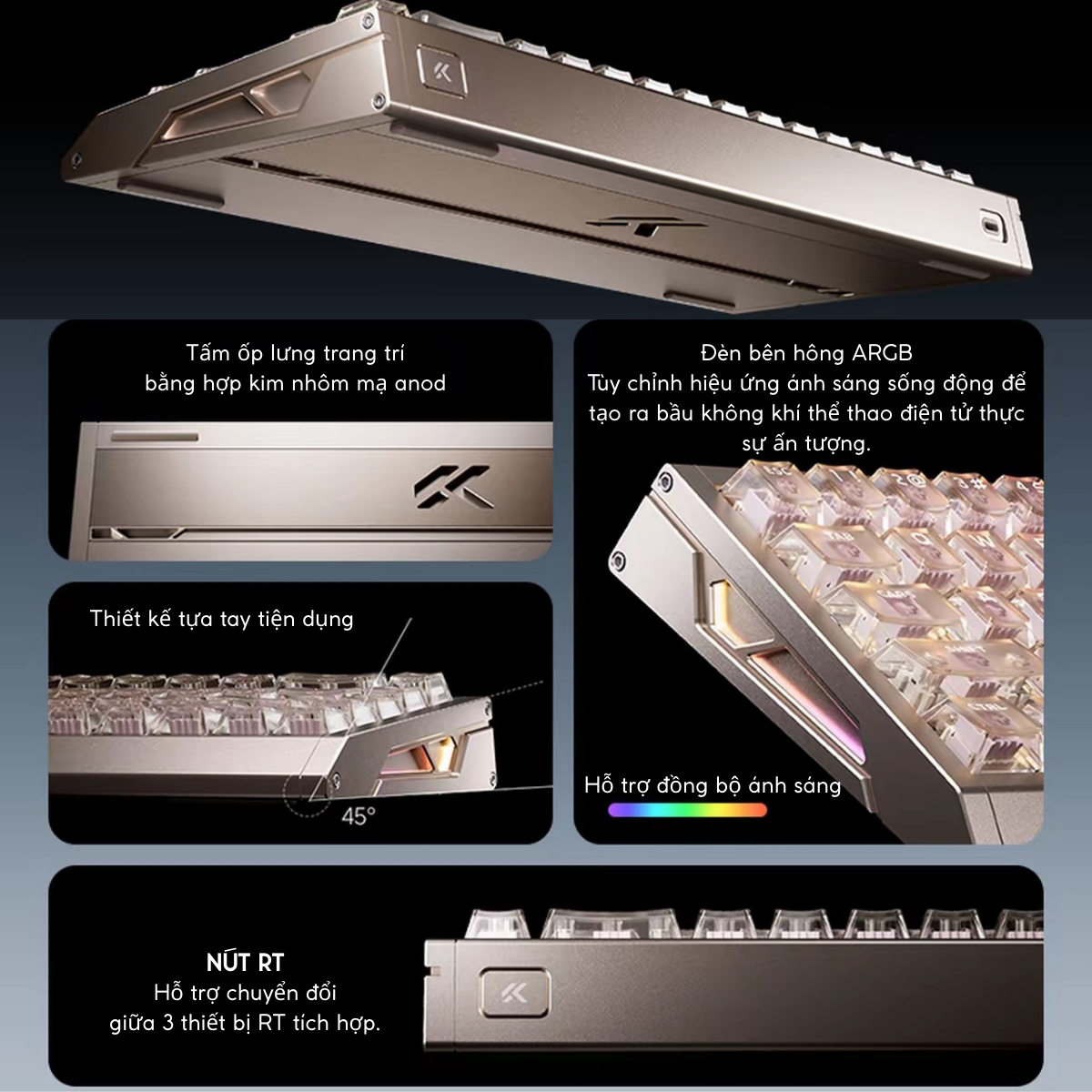 Tấm ốp lưng trang trí bằng hợp kim nhôm mạ anod

Đèn bên hông ARGB
Tùy chỉnh hiệu ứng ánh sáng sống động để tạo ra bầu không khí thể thao điện tử thực sự ấn tượng.

Thiết kế tựa tay tiện dụng

45°

Hỗ trợ đồng bộ ánh sáng

NÚT RT
Hỗ trợ chuyển đổi giữa 3 thiết bị RT tích hợp.