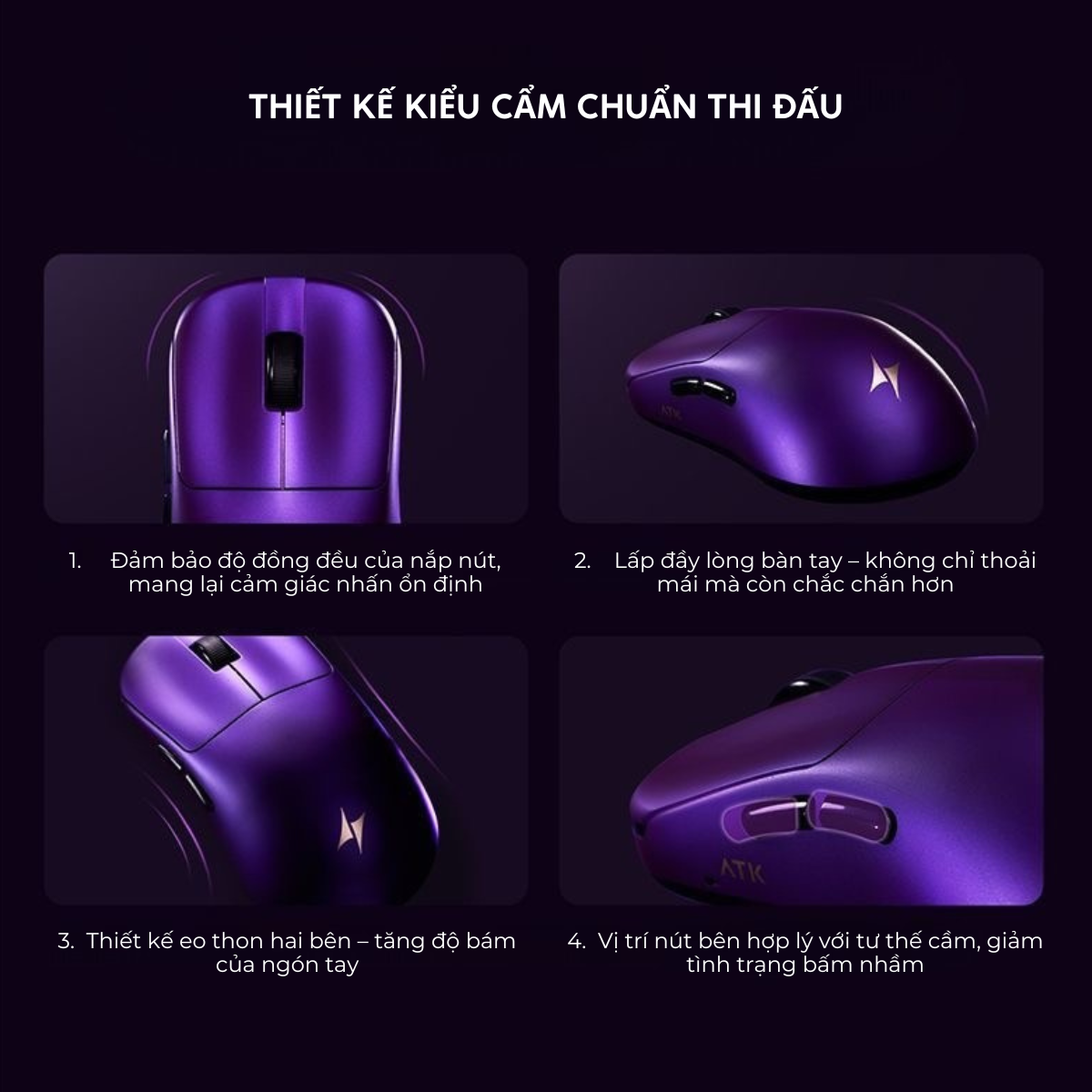 THIẾT KẾ KIỂU CẦM CHUẨN THI ĐẤU

ATK

1. Đảm bảo độ đồng đều của nắp nút, mang lại cảm giác nhấn ổn định

2. Lấp đầy lòng bàn tay – không chỉ thoải mái mà còn chắc chắn hơn

ATK

3. Thiết kế eo thon hai bên – tăng độ bám của ngón tay

4. Vị trí nút bên hợp lý với tư thế cầm, giảm tình trạng bấm nhầm