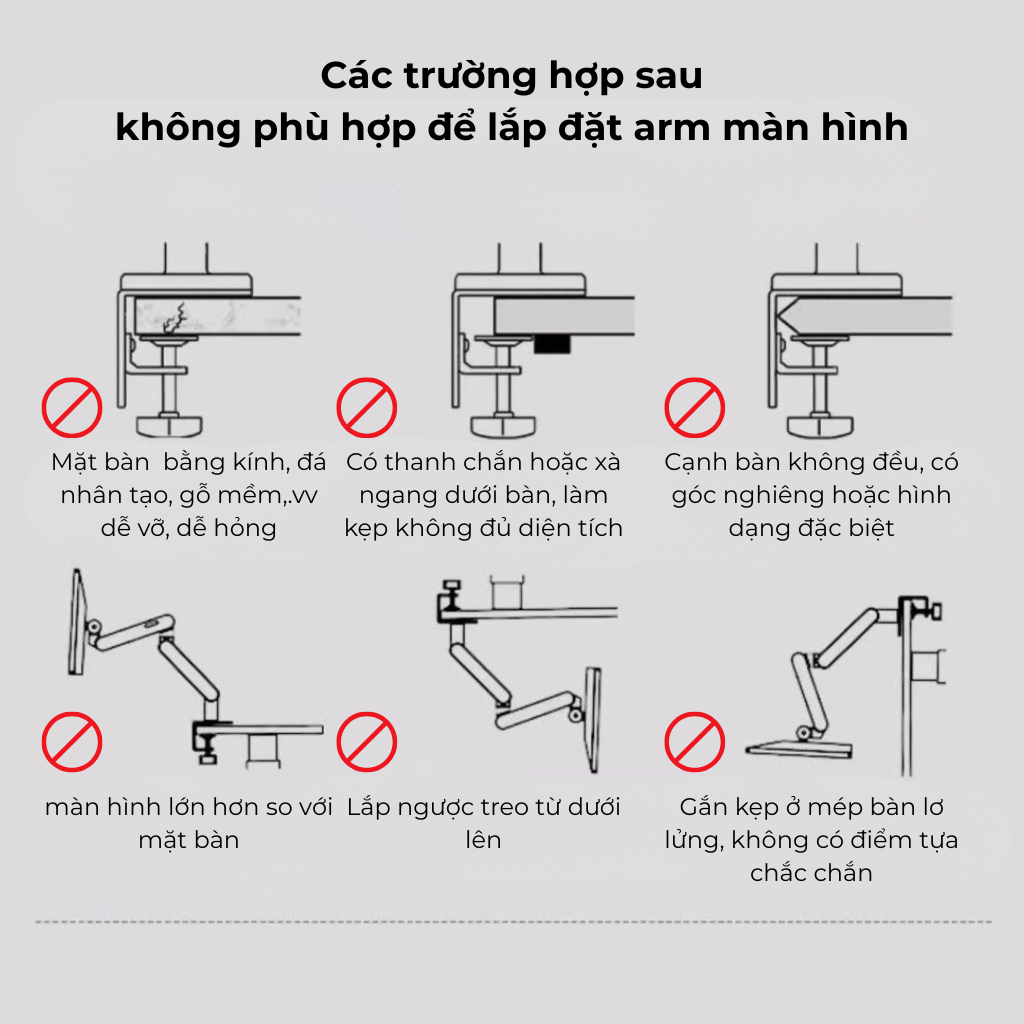 Các trường hợp sau
không phù hợp để lắp đặt arm màn hình

Mặt bàn bằng kính, đá nhân tạo, gỗ mềm,.vv dễ vỡ, dễ hỏng

Có thanh chắn hoặc xà ngang dưới bàn, làm kẹp không đủ diện tích

Cạnh bàn không đều, có góc nghiêng hoặc hình dạng đặc biệt

màn hình lớn hơn so với mặt bàn

Lắp ngược treo từ dưới lên

Gắn kẹp ở mép bàn lơ lửng, không có điểm tựa chắc chắn