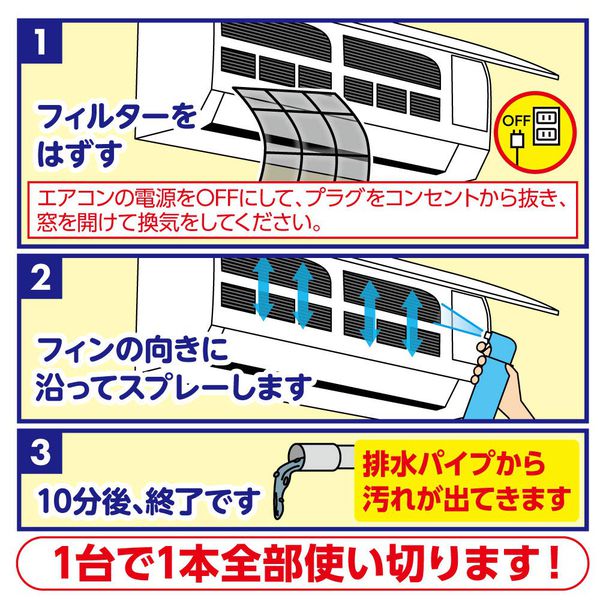 1

フィルターをはずす

OFF

エアコンの電源をOFFにして、プラグをコンセントから抜き、窓を開けて換気をしてください。

2

フィンの向きに沿ってスプレーします

3

10分後、終了です

排水パイプから汚れが出てきます

1台で1本全部使い切ります！