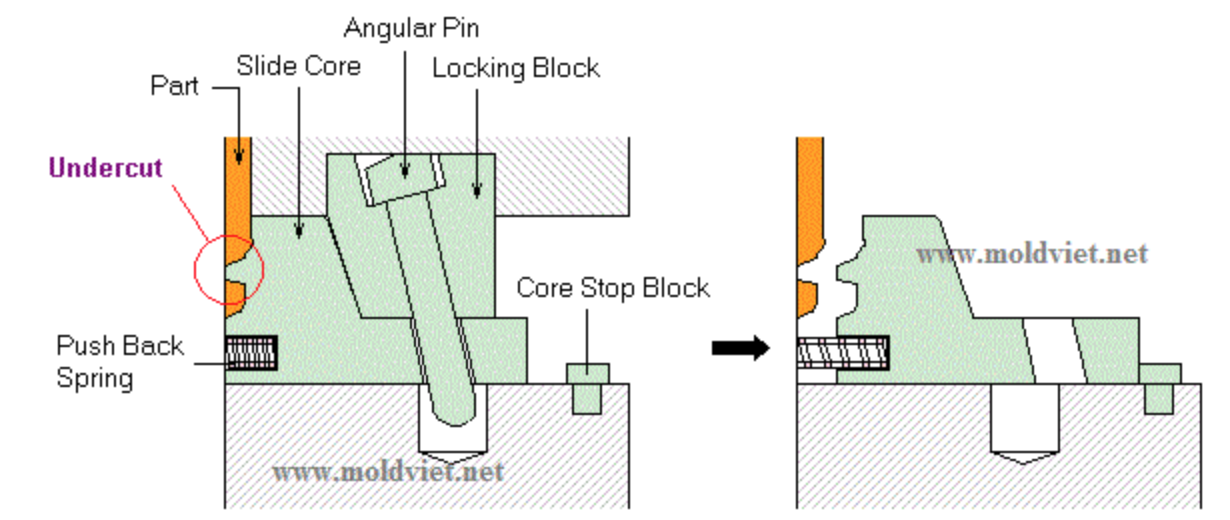 Angular Pin
Slide Core
Locking Block
Part
Undercut
Core Stop Block
Push Back Spring
www.moldviet.net
www.moldviet.net