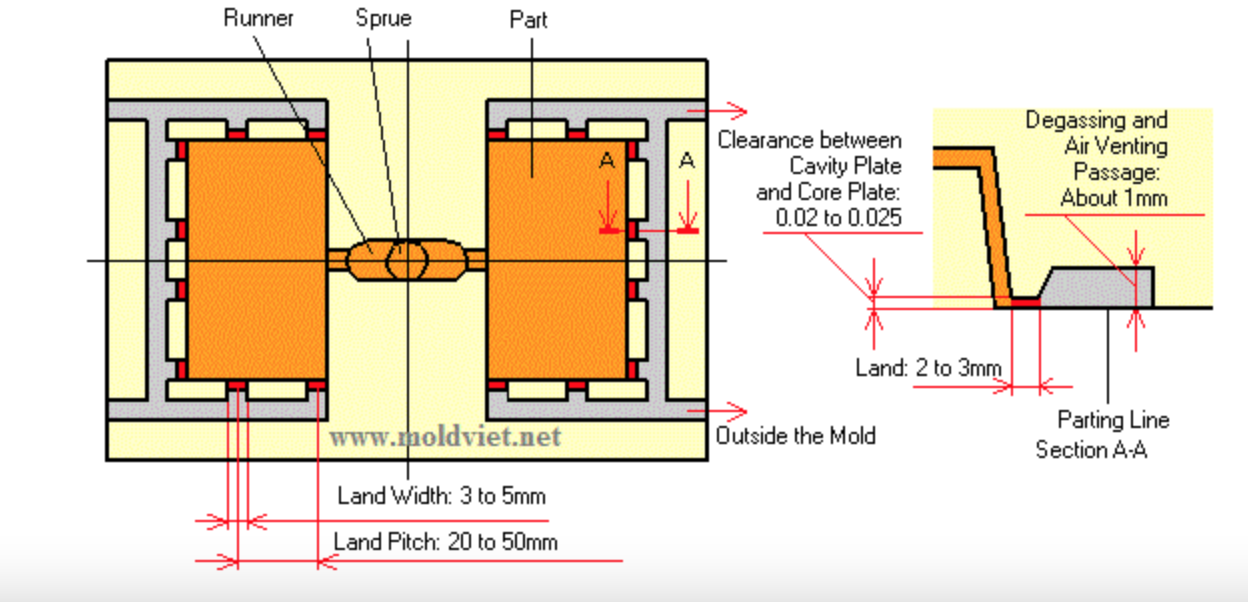 Runner
Sprue
Part

A
A

Clearance between Cavity Plate and Core Plate: 0.02 to 0.025

Degassing and Air Venting Passage: About 1mm

Land: 2 to 3mm

Parting Line
Section A-A

Outside the Mold

www.moldviet.net

Land Width: 3 to 5mm

Land Pitch: 20 to 50mm