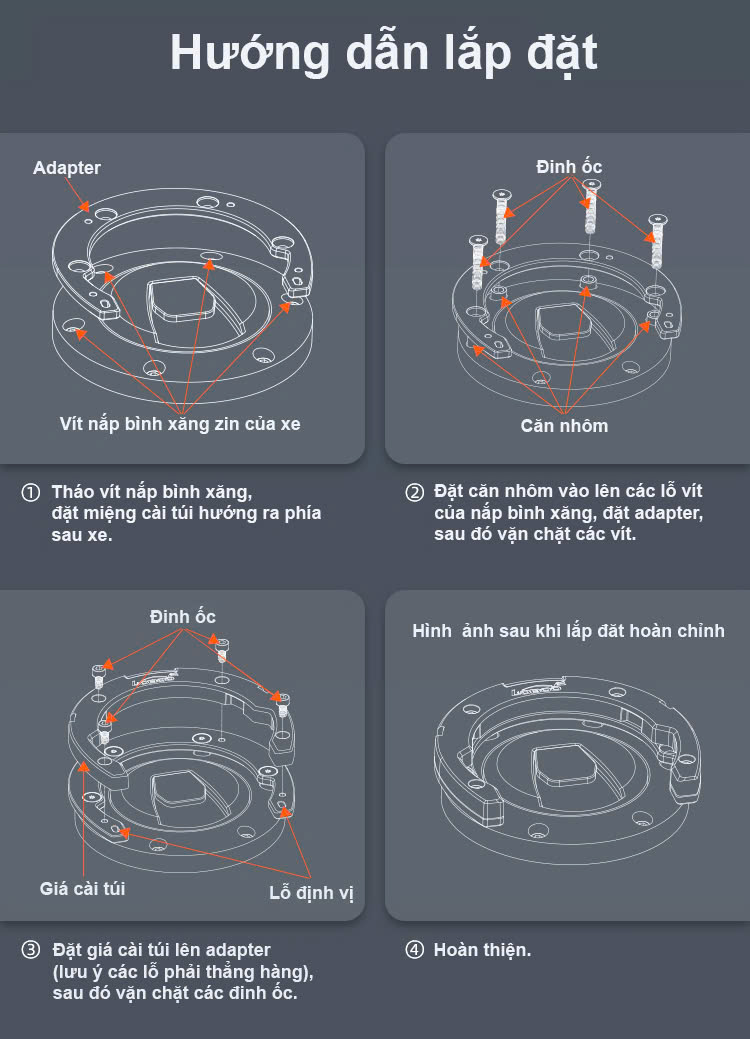 Hướng dẫn lắp đặt

Adapter

Vít nắp bình xăng zin của xe

① Tháo vít nắp bình xăng, đặt miệng cài túi hướng ra phía sau xe.

Đinh ốc

Căn nhôm

② Đặt căn nhôm vào lên các lỗ vít của nắp bình xăng, đặt adapter, sau đó vặn chặt các vít.

Đinh ốc

Giá cài túi

Lỗ định vị

③ Đặt giá cài túi lên adapter (lưu ý các lỗ phải thẳng hàng), sau đó vặn chặt các đinh ốc.

Hình ảnh sau khi lắp đăt hoàn chỉnh

④ Hoàn thiện.