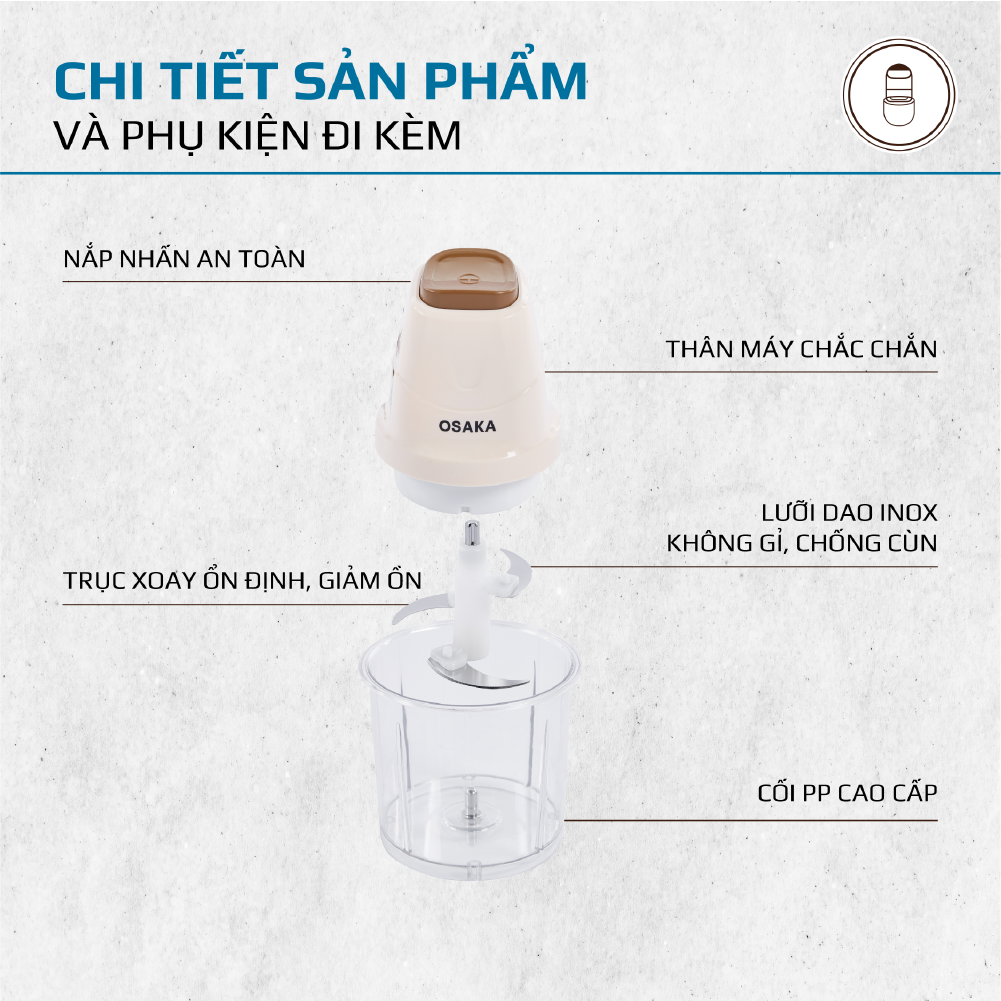 CHI TIẾT SẢN PHẨM
VÀ PHỤ KIỆN ĐI KÈM

NẮP NHẤN AN TOÀN

THÂN MÁY CHẮC CHẮN

OSAKA

LƯỠI DAO INOX
KHÔNG GỈ, CHỐNG CÙN

TRỤC XOAY ỔN ĐỊNH, GIẢM ỒN

CỐI PP CAO CẤP