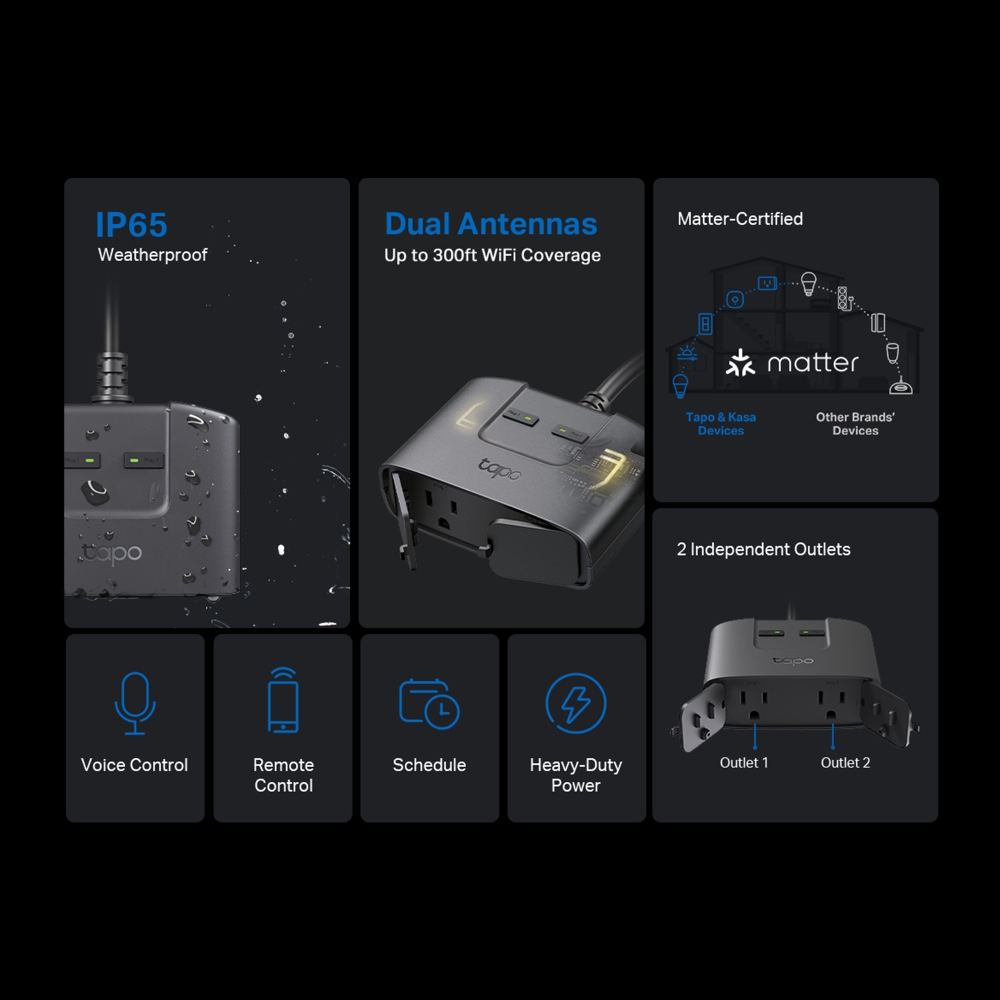 IP65
Weatherproof

tapo

Dual Antennas
Up to 300ft WiFi Coverage

tapo

Matter-Certified

matter

Tapo & Kasa Devices

Other Brands' Devices

2 Independent Outlets

tapo

Outlet 1

Outlet 2

Voice Control

Remote Control

Schedule

Heavy-Duty Power