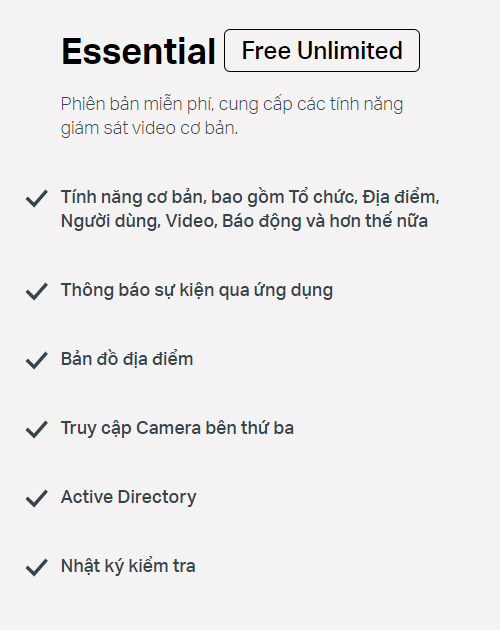 Essential Free Unlimited

Phiên bản miễn phí, cung cấp các tính năng giám sát video cơ bản.

Tính năng cơ bản, bao gồm Tổ chức, Địa điểm, Người dùng, Video, Báo động và hơn thế nữa

Thông báo sự kiện qua ứng dụng

Bản đồ địa điểm

Truy cập Camera bên thứ ba

Active Directory

Nhật ký kiểm tra