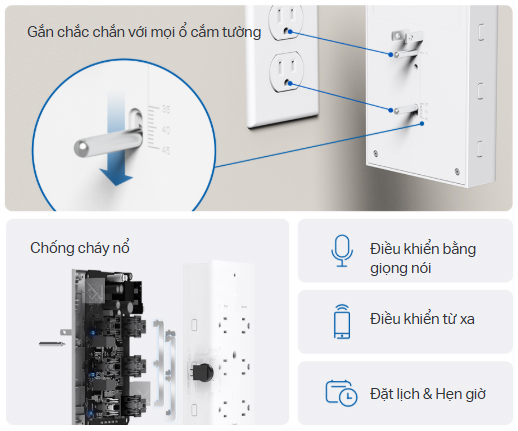 Gắn chắc chắn với mọi ổ cắm tường

35
40
45

Chống cháy nổ

Điều khiển bằng giọng nói

Điều khiển từ xa

Đặt lịch & Hẹn giờ