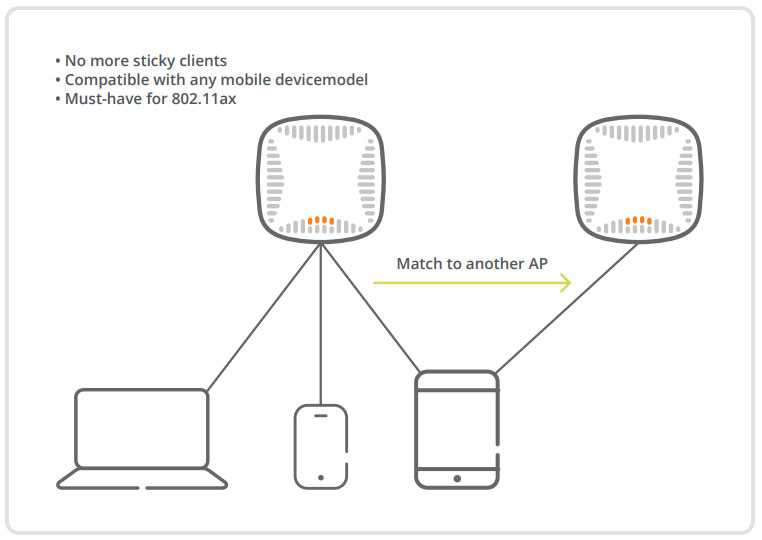 • No more sticky clients
• Compatible with any mobile devicemodel
• Must-have for 802.11ax

Match to another AP