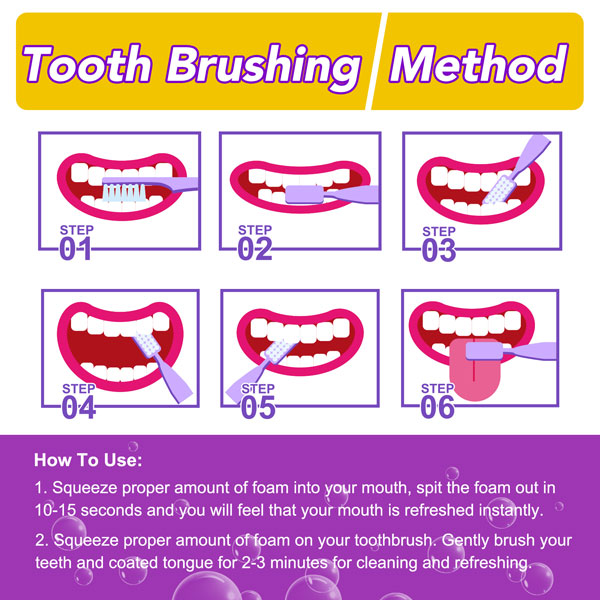 Tooth Brushing Method

STEP 01

STEP 02

STEP 03

STEP 04

STEP 05

STEP 06

How To Use:

1. Squeeze proper amount of foam into your mouth, spit the foam out in 10-15 seconds and you will feel that your mouth is refreshed instantly.

2. Squeeze proper amount of foam on your toothbrush. Gently brush your teeth and coated tongue for 2-3 minutes for cleaning and refreshing.