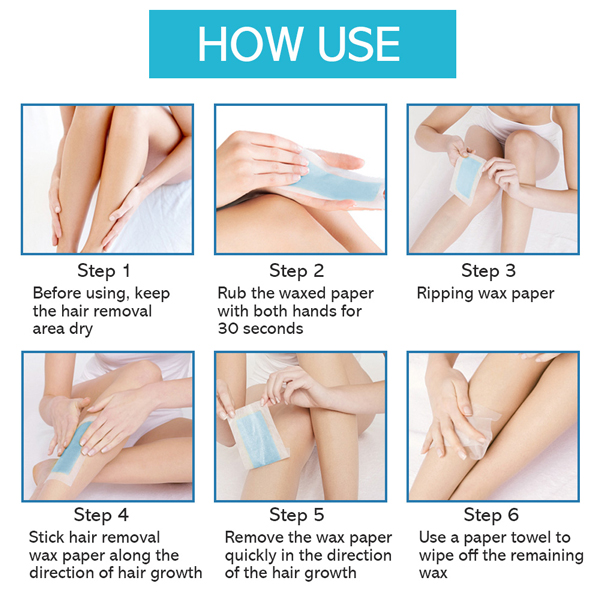 HOW USE

Step 1
Before using, keep the hair removal area dry

Step 2
Rub the waxed paper with both hands for 30 seconds

Step 3
Ripping wax paper

Step 4
Stick hair removal wax paper along the direction of hair growth

Step 5
Remove the wax paper quickly in the direction of the hair growth

Step 6
Use a paper towel to wipe off the remaining wax