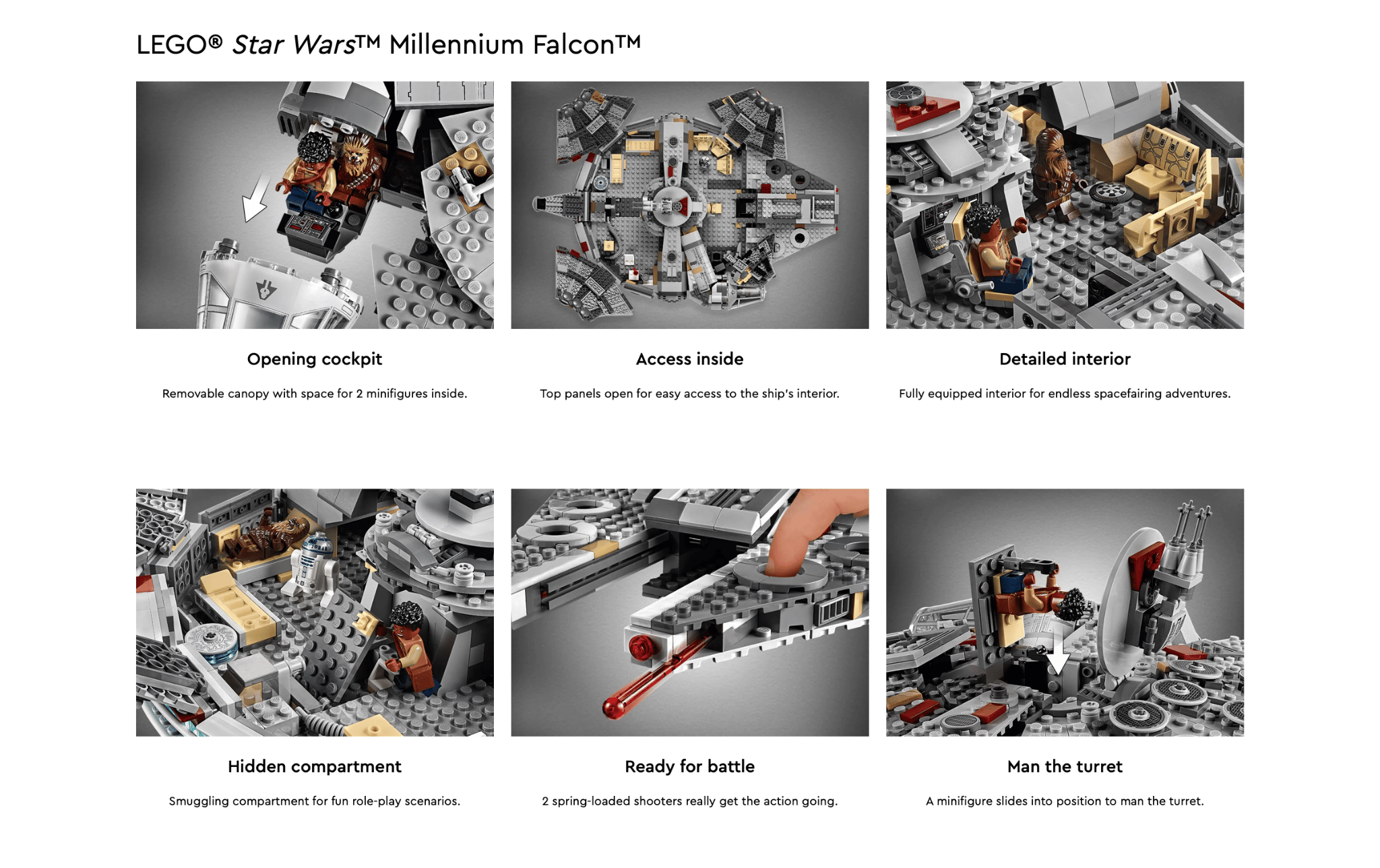 LEGO® Star Wars™ Millennium Falcon™

Opening cockpit

Removable canopy with space for 2 minifigures inside.

Access inside

Top panels open for easy access to the ship's interior.

Detailed interior

Fully equipped interior for endless spacefairing adventures.

Hidden compartment

Smuggling compartment for fun role-play scenarios.

Ready for battle

2 spring-loaded shooters really get the action going.

Man the turret

A minifigure slides into position to man the turret.