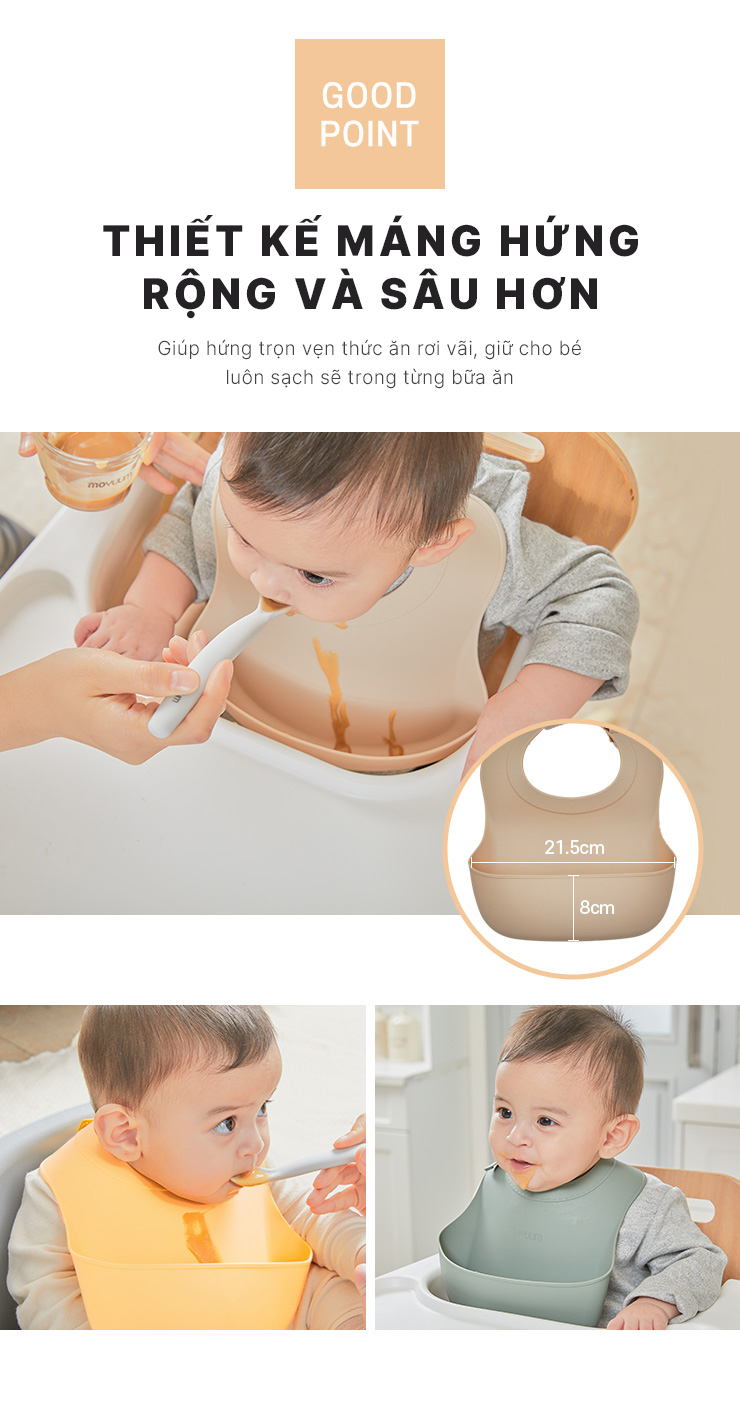 GOOD POINT

THIẾT KẾ MÁNG HỨNG RỘNG VÀ SÂU HƠN

Giúp hứng trọn vẹn thức ăn rơi vãi, giữ cho bé luôn sạch sẽ trong từng bữa ăn

moyuum

21.5cm

8cm