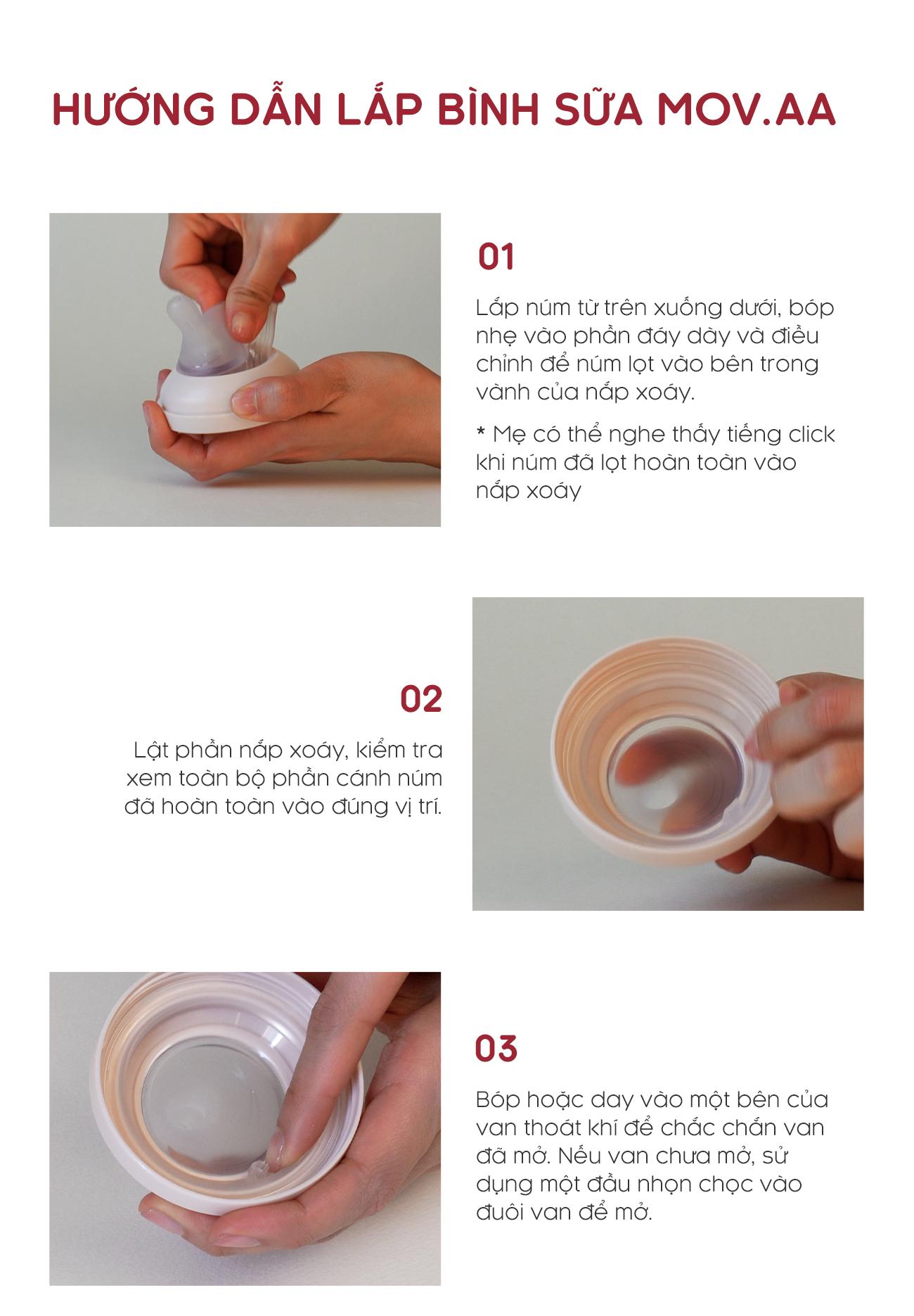 HƯỚNG DẪN LẮP BÌNH SỮA MOV.AA

01

Lắp núm từ trên xuống dưới, bóp nhẹ vào phần đáy dày và điều chỉnh để núm lọt vào bên trong vành của nắp xoáy.

* Mẹ có thể nghe thấy tiếng click khi núm đã lọt hoàn toàn vào nắp xoáy

02

Lật phần nắp xoáy, kiểm tra xem toàn bộ phần cánh núm đã hoàn toàn vào đúng vị trí.

03

Bóp hoặc day vào một bên của van thoát khí để chắc chắn van đã mở. Nếu van chưa mở, sử dụng một đầu nhọn chọc vào đuôi van để mở.