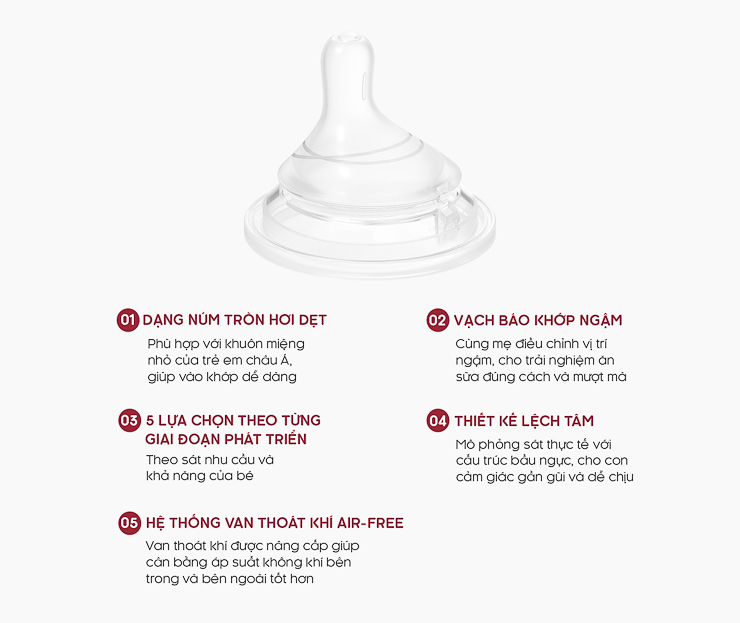 01 DẠNG NÚM TRÒN HƠI DẸT
Phù hợp với khuôn miệng nhỏ của trẻ em châu Á, giúp vào khớp dễ dàng

02 VẠCH BÁO KHỚP NGẬM
Cùng mẹ điều chỉnh vị trí ngậm, cho trải nghiệm ăn sữa đúng cách và mượt mà

03 5 LỰA CHỌN THEO TỪNG GIAI ĐOẠN PHÁT TRIỂN
Theo sát nhu cầu và khả năng của bé

04 THIẾT KẾ LỆCH TÂM
Mô phỏng sát thực tế với cấu trúc bầu ngực, cho con cảm giác gần gũi và dễ chịu

05 HỆ THỐNG VAN THOÁT KHÍ AIR-FREE
Van thoát khí được nâng cấp giúp cân bằng áp suất không khí bên trong và bên ngoài tốt hơn