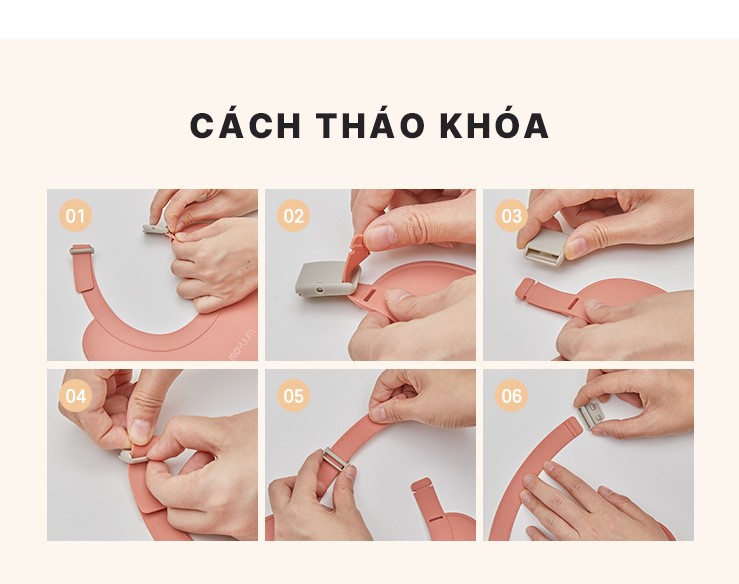 CÁCH THÁO KHÓA

01

moyuum

02

03

04

05

06