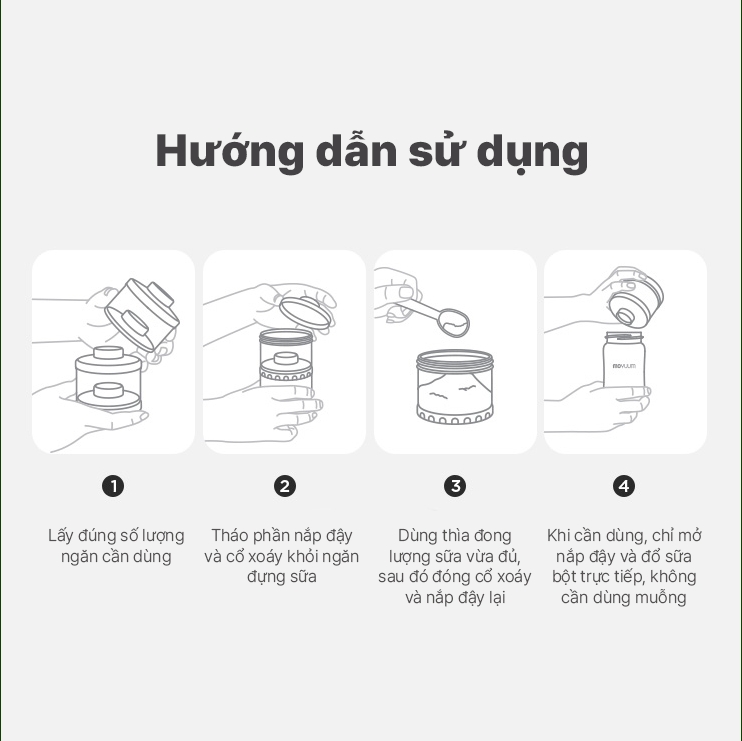 Hướng dẫn sử dụng

moyuum

1

Lấy đúng số lượng ngăn cần dùng

2

Tháo phần nắp đậy và cổ xoáy khỏi ngăn đựng sữa

3

Dùng thìa đong lượng sữa vừa đủ, sau đó đóng cổ xoáy và nắp đậy lại

4

Khi cần dùng, chỉ mở nắp đậy và đổ sữa bột trực tiếp, không cần dùng muỗng