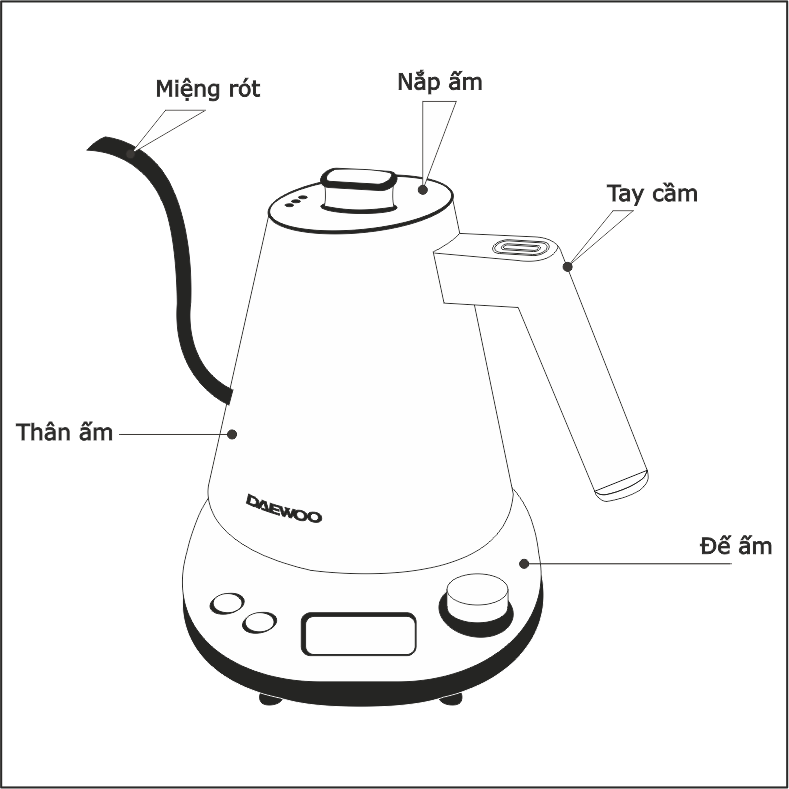 Miệng rót

Nắp ấm

Tay cầm

Thân ấm

DAEWOO

Đế ấm