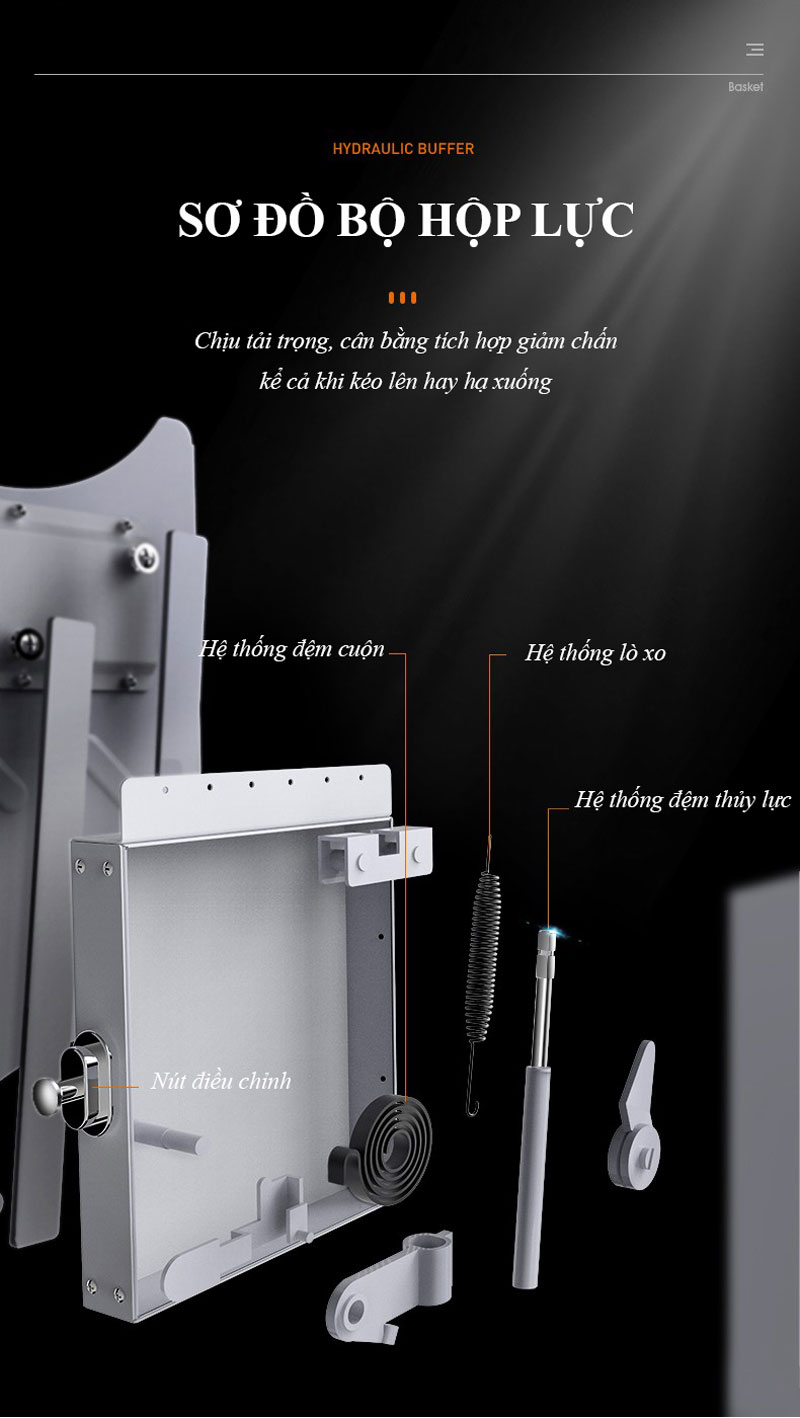 Basket

HYDRAULIC BUFFER

SƠ ĐỒ BỘ HỘP LỰC

Chịu tải trọng, cân bằng tích hợp giảm chấn kể cả khi kéo lên hay hạ xuống

Hệ thống đệm cuộn

Hệ thống lò xo

Hệ thống đệm thủy lực

Nút điều chỉnh