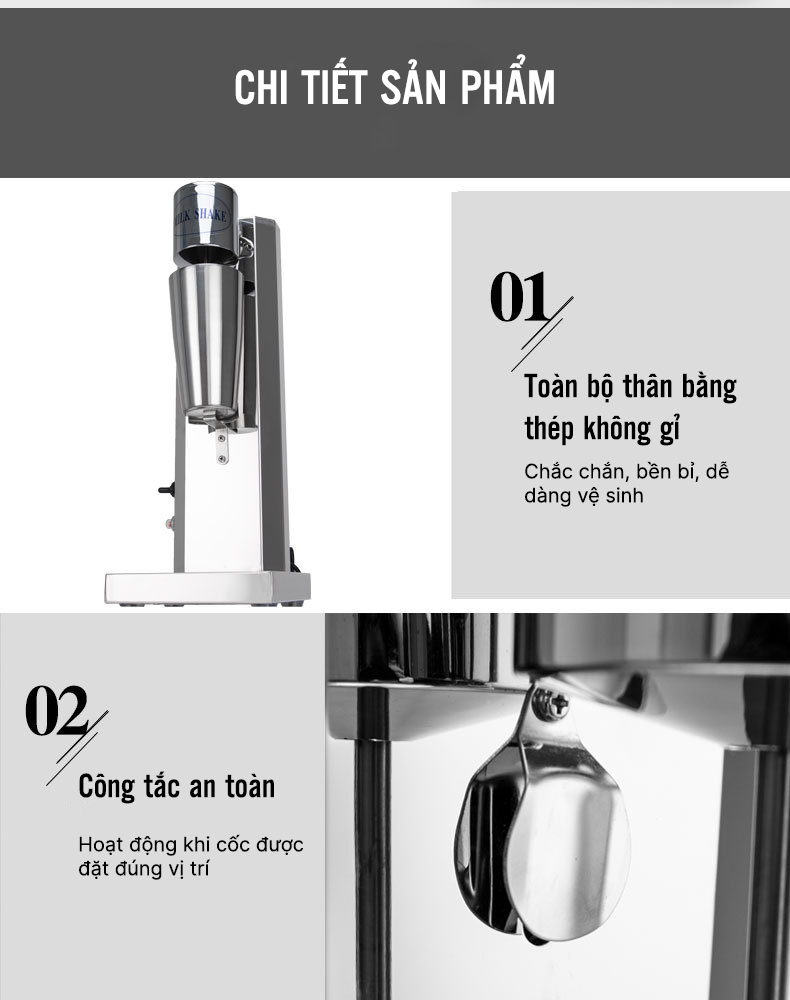 CHI TIẾT SẢN PHẨM

MILK SHAKE

01

Toàn bộ thân bằng thép không gỉ

Chắc chắn, bền bỉ, dễ dàng vệ sinh

02

Công tắc an toàn

Hoạt động khi cốc được đặt đúng vị trí