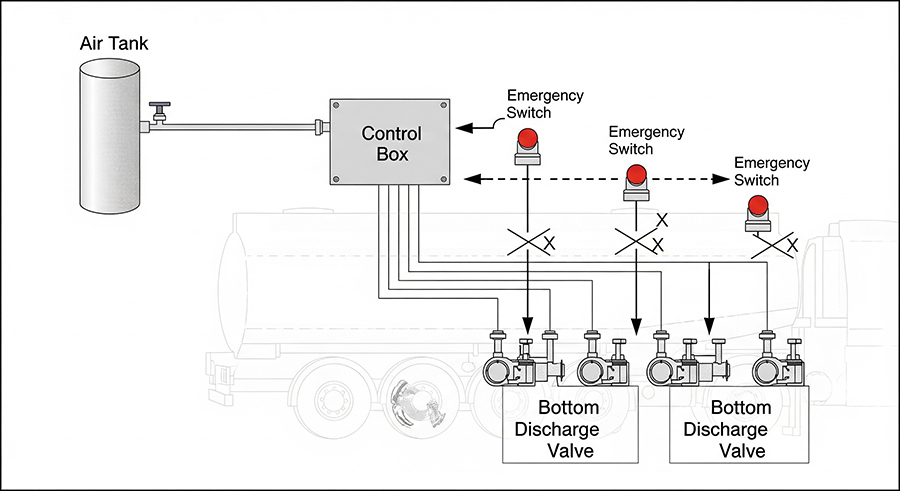 Air Tank

Control Box

Emergency Switch

Emergency Switch

Emergency Switch

X

X

X

X

Bottom Discharge Valve

Bottom Discharge Valve