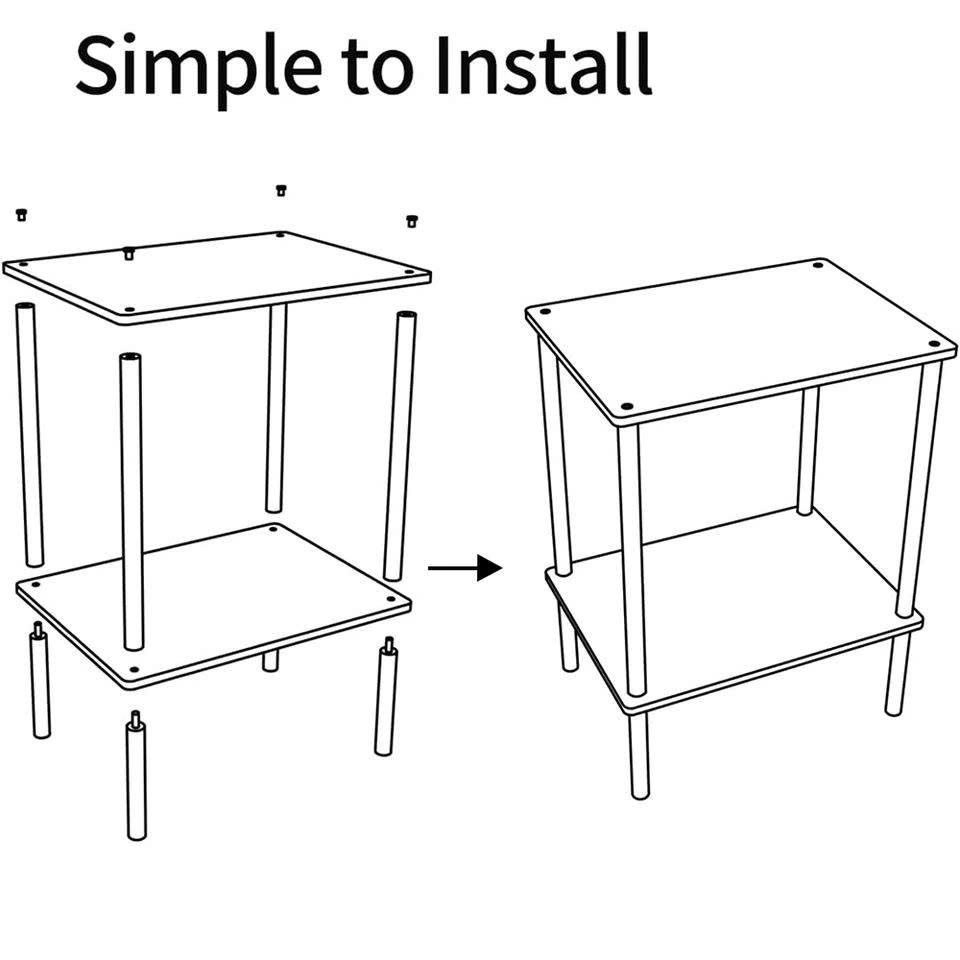 Simple to Install