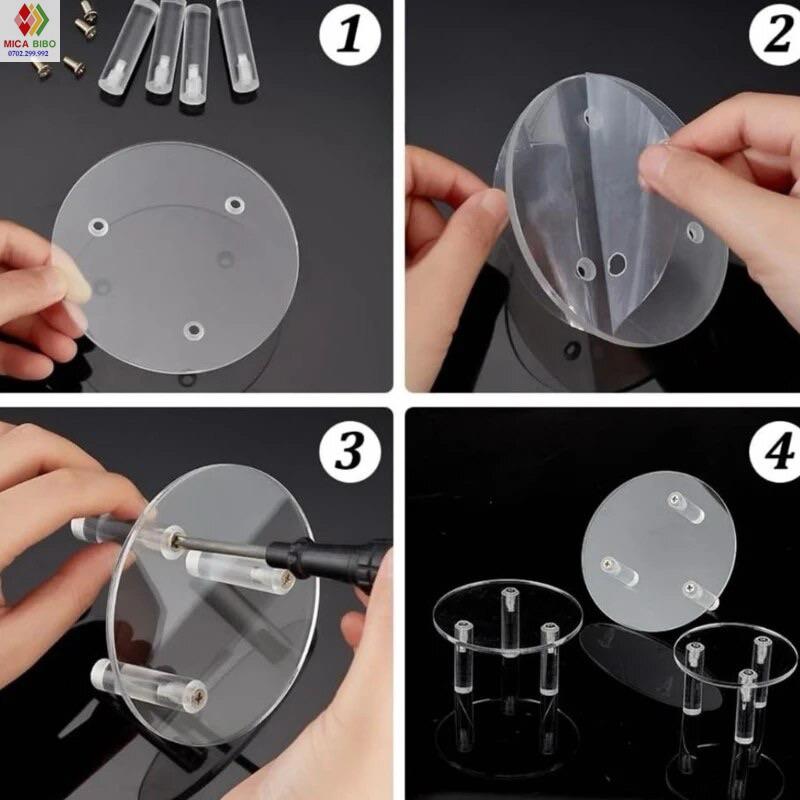 MICA BIBO
0702.299.992

1

2

3

4