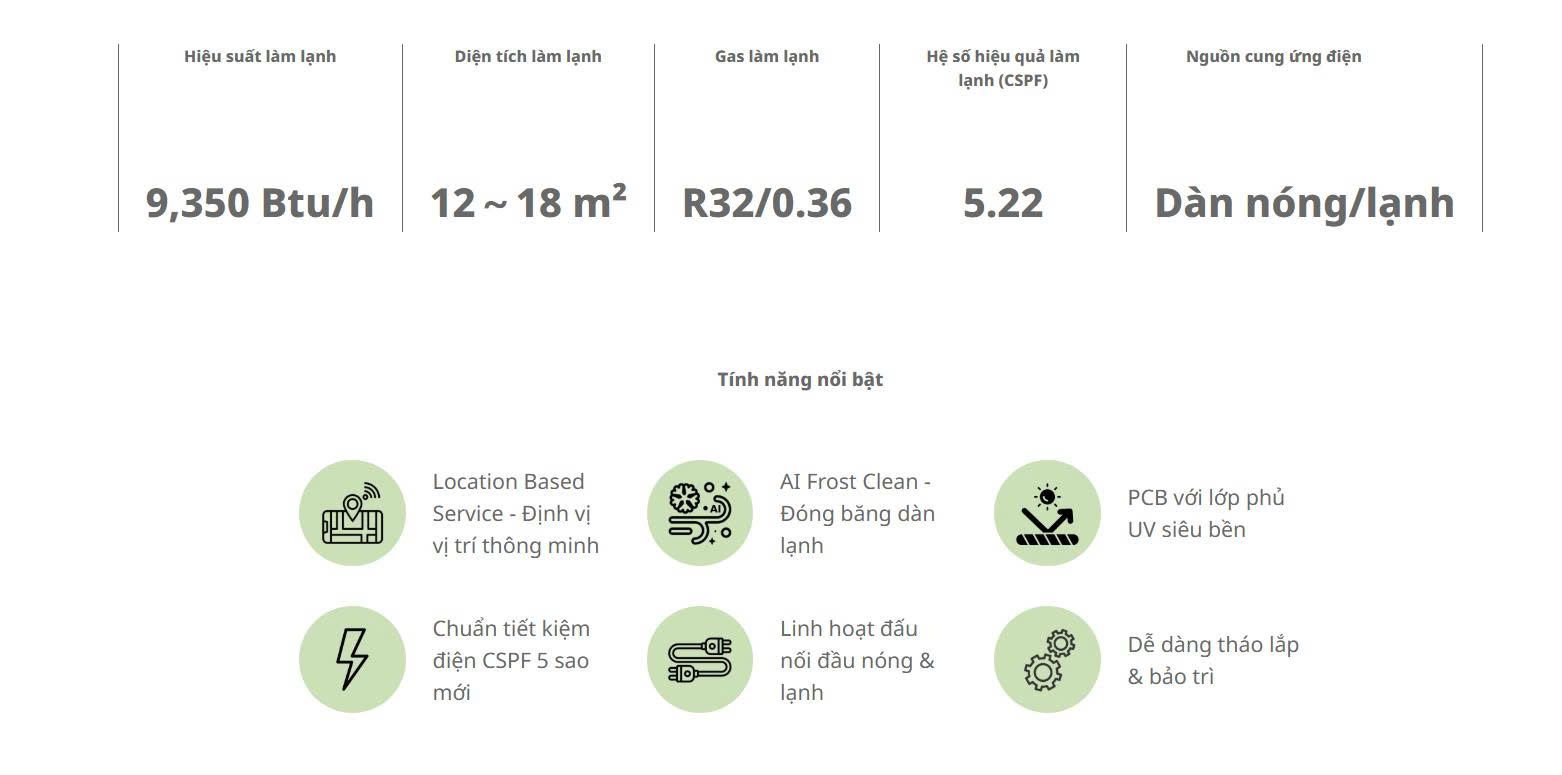 Hiệu suất làm lạnh

9,350 Btu/h

Diện tích làm lạnh

12 ~ 18 m²

Gas làm lạnh

R32/0.36

Hệ số hiệu quả làm lạnh (CSPF)

5.22

Nguồn cung ứng điện

Dàn nóng/lạnh

Tính năng nổi bật

Location Based Service - Định vị vị trí thông minh

AI Frost Clean - Đóng băng dàn lạnh

PCB với lớp phủ UV siêu bền

Chuẩn tiết kiệm điện CSPF 5 sao mới

Linh hoạt đấu nối đầu nóng & lạnh

Dễ dàng tháo lắp & bảo trì