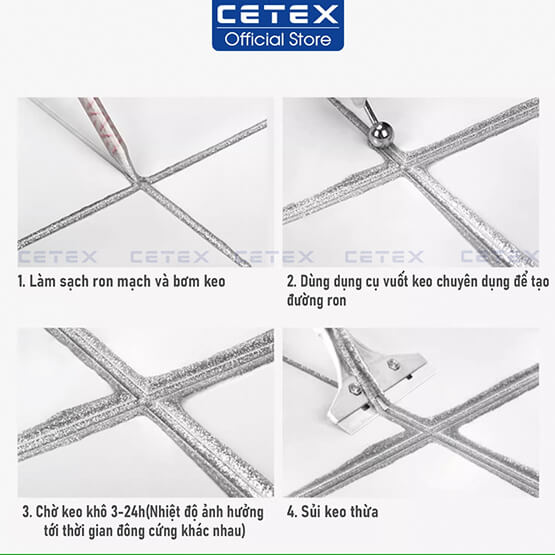 CETEX
Official Store

CETEX CETEX CETEX CETEX CETEX

1. Làm sạch ron mạch và bơm keo

2. Dùng dụng cụ vuốt keo chuyên dụng để tạo đường ron

3. Chờ keo khô 3-24h(Nhiệt độ ảnh hưởng tới thời gian đông cứng khác nhau)

4. Sủi keo thừa