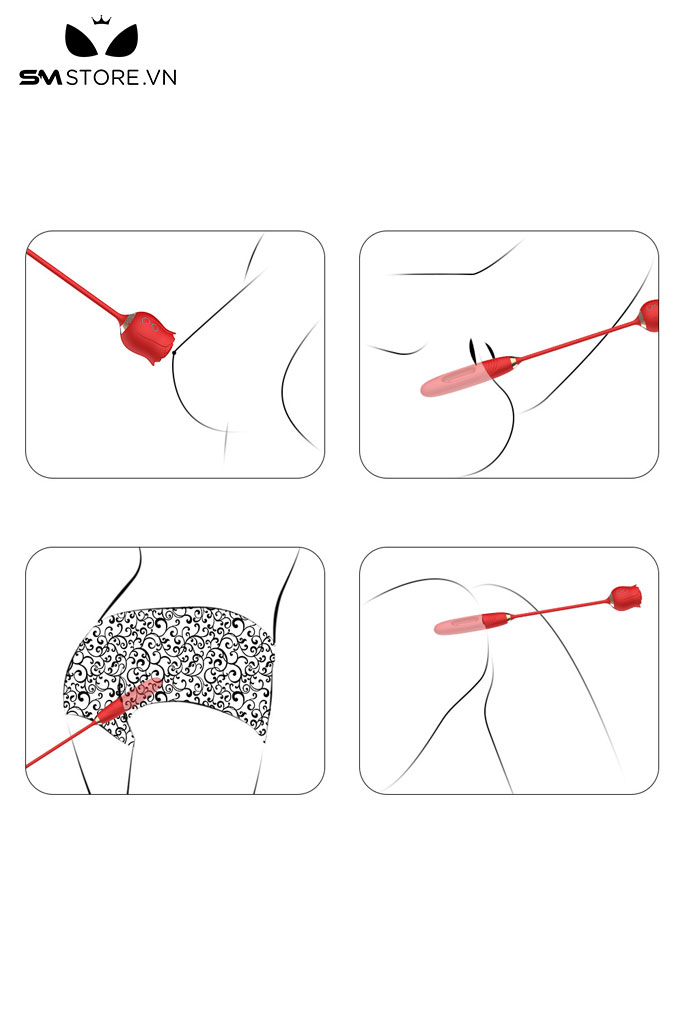 SMSTORE.VN