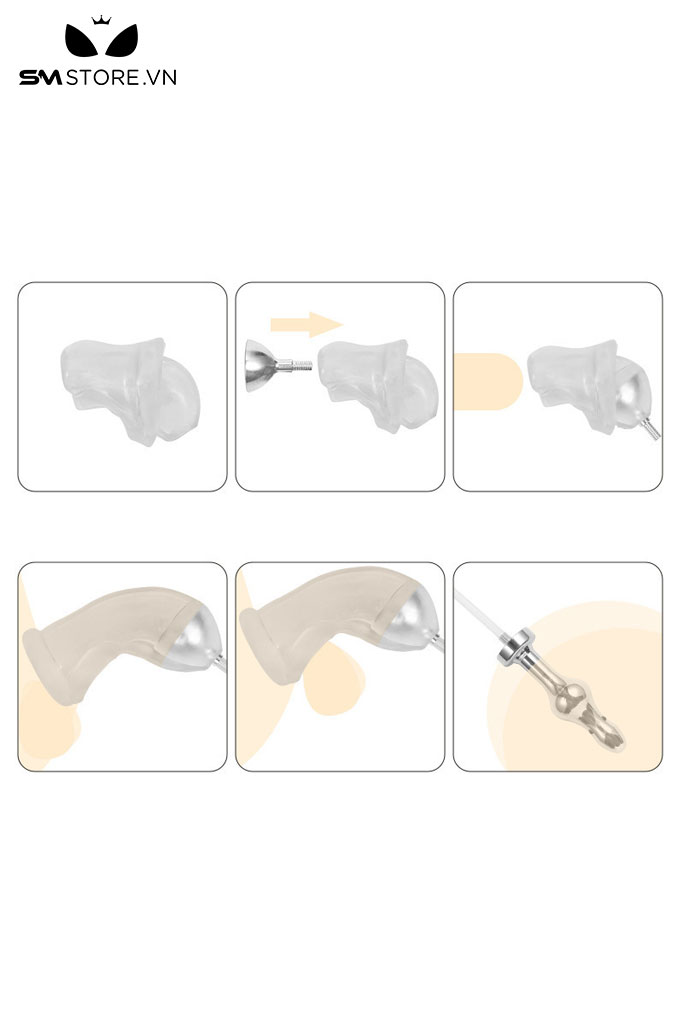 SMSTORE.VN