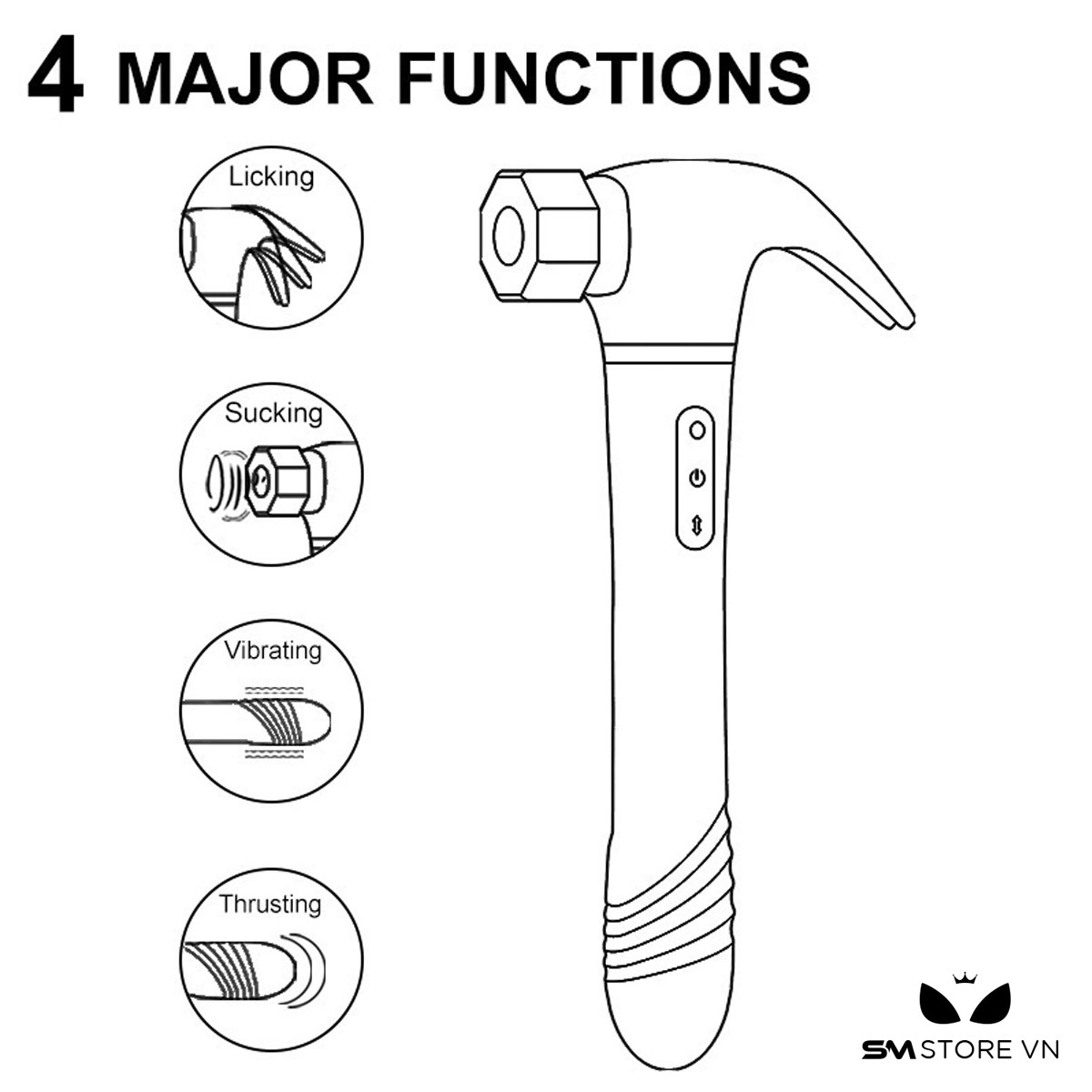 4 MAJOR FUNCTIONS

Licking

Sucking

Vibrating

Thrusting

SM STORE VN